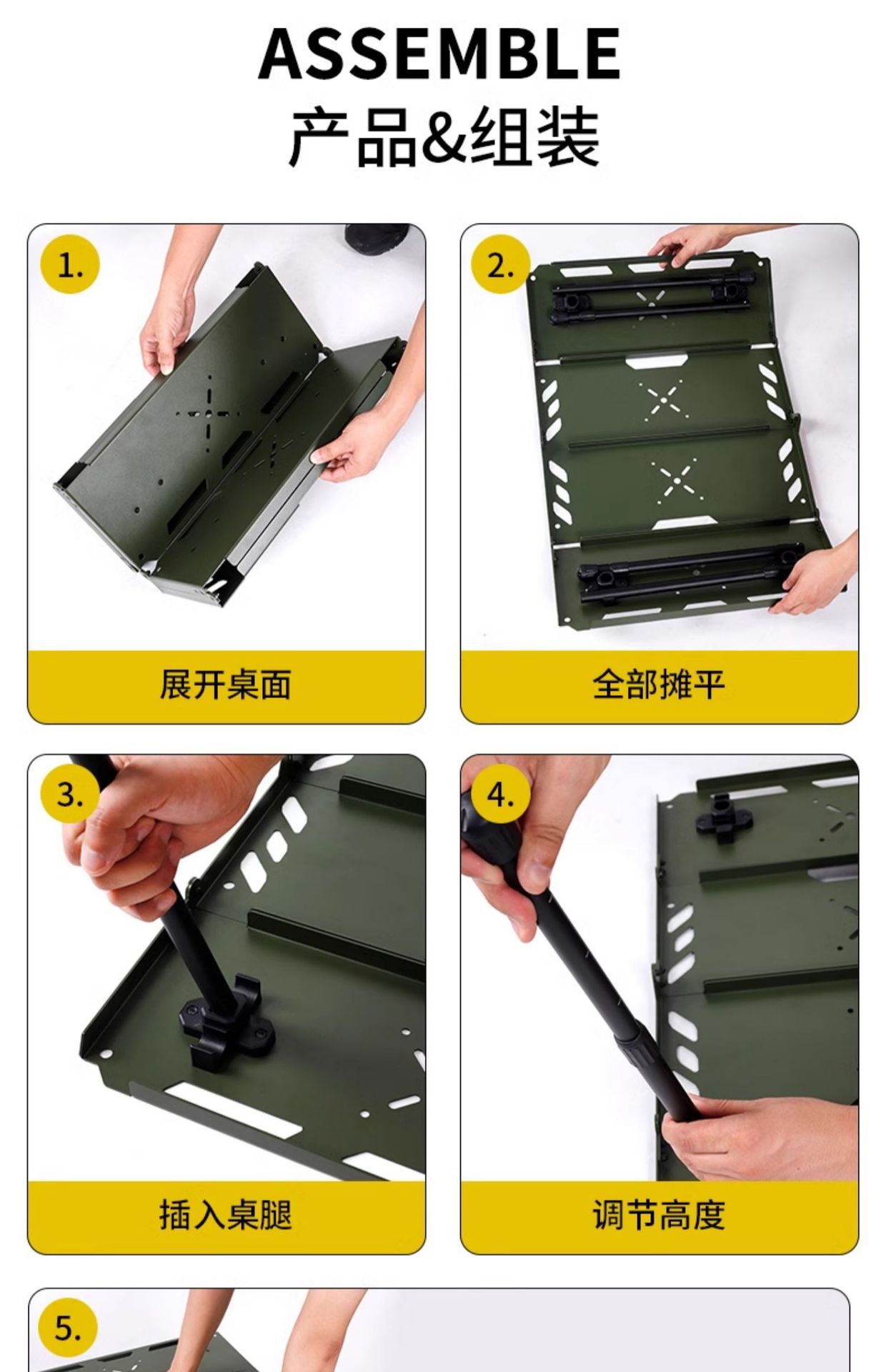 ASSEMBLE
产品&组装

1.
展开桌面

2.
全部摊平

3.
插入桌腿

4.
调节高度

5.