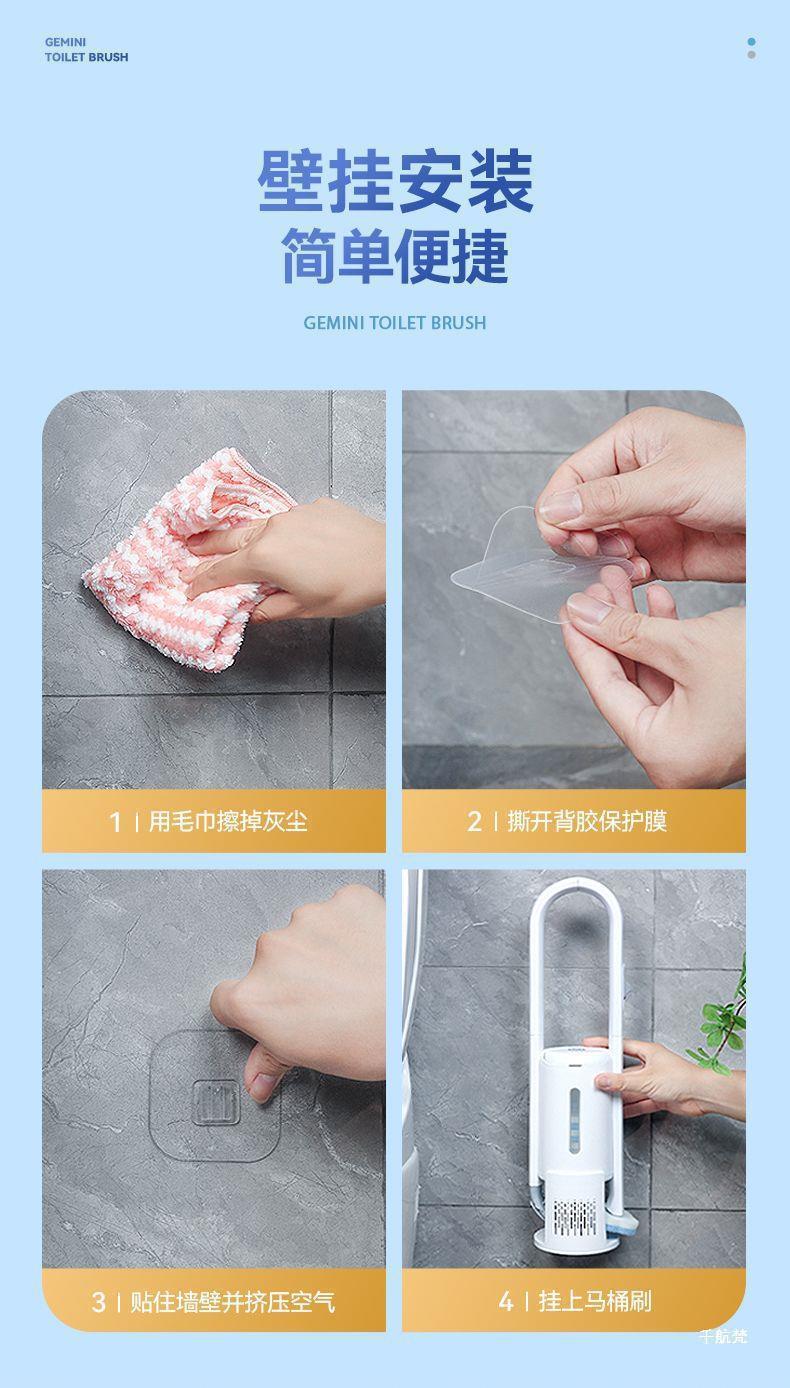 GEMINI
TOILET BRUSH

壁挂安装
简单便捷

GEMINI TOILET BRUSH

1 | 用毛巾擦掉灰尘

2 | 撕开背胶保护膜

3 | 贴住墙壁并挤压空气

4 | 挂上马桶刷

千航梵