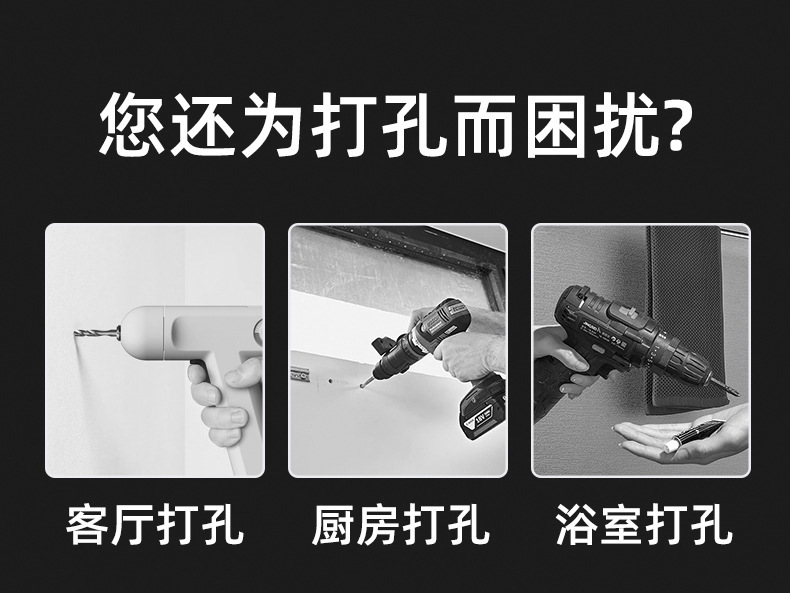 您还为打孔而困扰?

客厅打孔

厨房打孔

浴室打孔