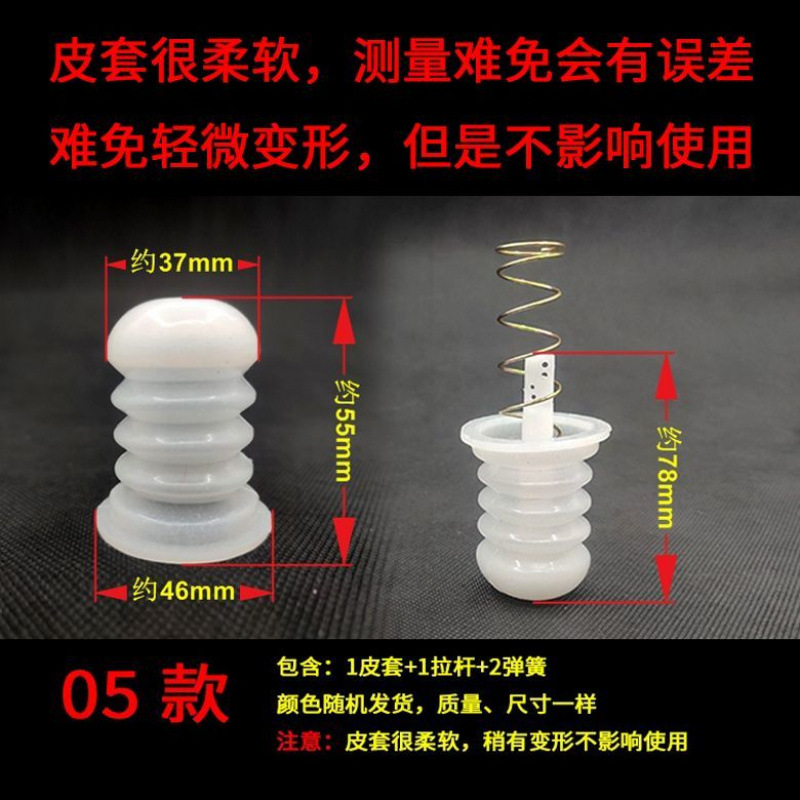 皮套很柔软，测量难免会有误差
难免轻微变形，但是不影响使用

约37mm
约55mm
约46mm
约78mm

05 款

包含：1皮套+1拉杆+2弹簧
颜色随机发货，质量、尺寸一样
注意：皮套很柔软，稍有变形不影响使用