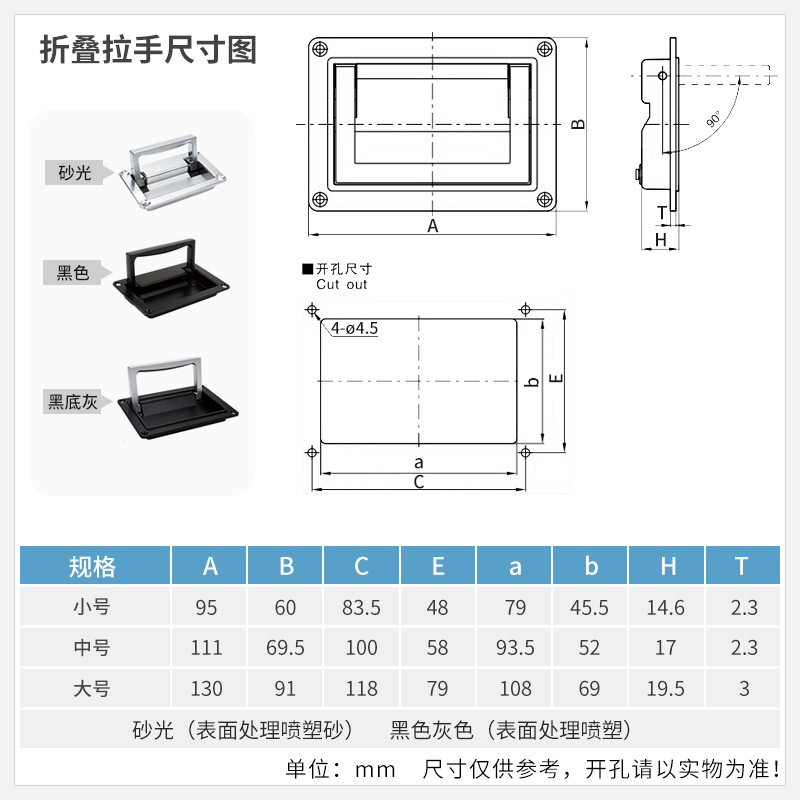 折叠拉手尺寸图

砂光

黑色

黑底灰

B

A

90°

T

H

■开孔尺寸
Cut out

4-ø4.5

b

E

a

C

| 规格 | A | B | C | E | a | b | H | T |
|---|---|---|---|---|---|---|---|---|
| 小号 | 95 | 60 | 83.5 | 48 | 79 | 45.5 | 14.6 | 2.3 |
| 中号 | 111 | 69.5 | 100 | 58 | 93.5 | 52 | 17 | 2.3 |
| 大号 | 130 | 91 | 118 | 79 | 108 | 69 | 19.5 | 3 |

砂光（表面处理喷塑砂） 黑色灰色（表面处理喷塑）

单位：mm 尺寸仅供参考，开孔请以实物为准！