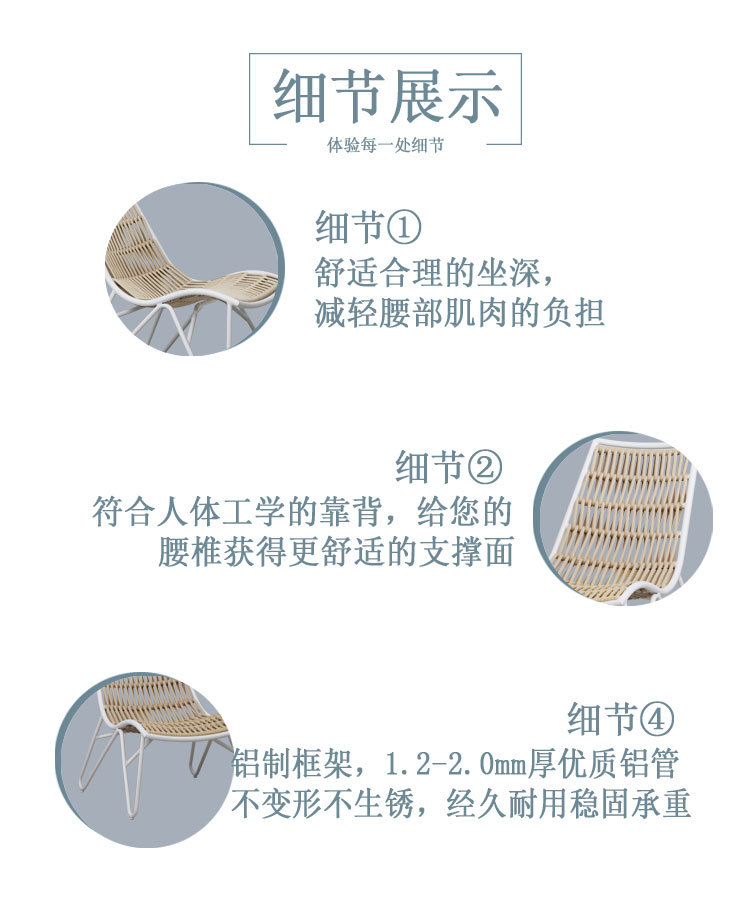 细节展示
体验每一处细节

细节①
舒适合理的坐深，
减轻腰部肌肉的负担

细节②
符合人体工学的靠背，给您的
腰椎获得更舒适的支撑面

细节④
铝制框架，1.2-2.0mm厚优质铝管
不变形不生锈，经久耐用稳固承重