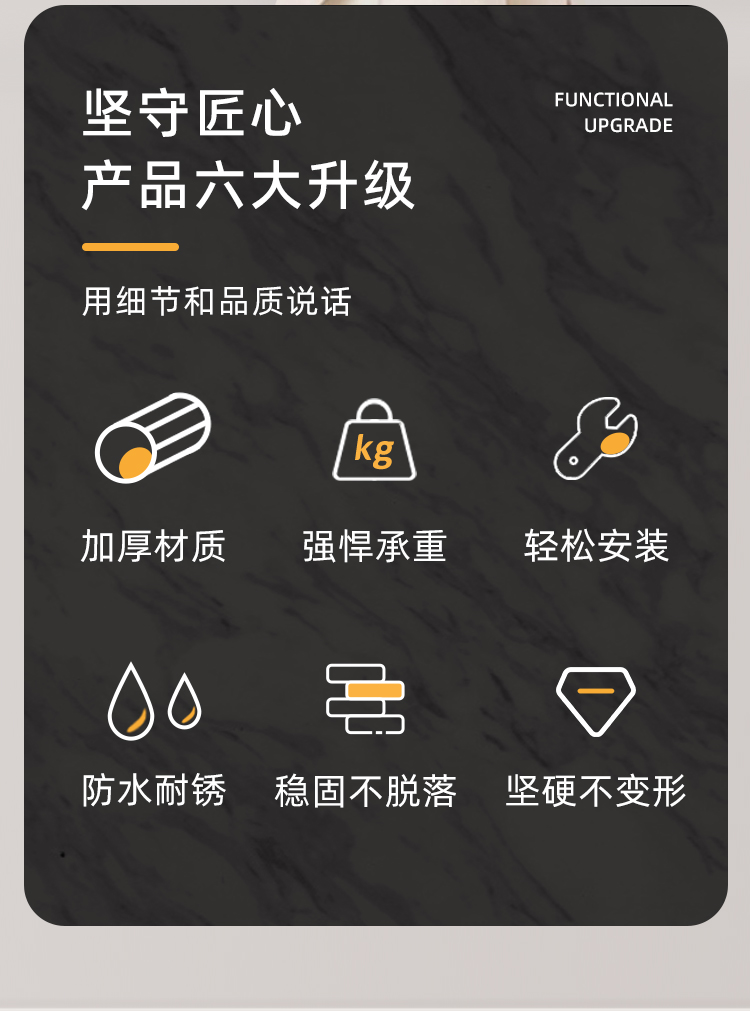 坚守匠心
产品六大升级

FUNCTIONAL
UPGRADE

用细节和品质说话

kg

加厚材质 强悍承重 轻松安装

防水耐锈 稳固不脱落 坚硬不变形