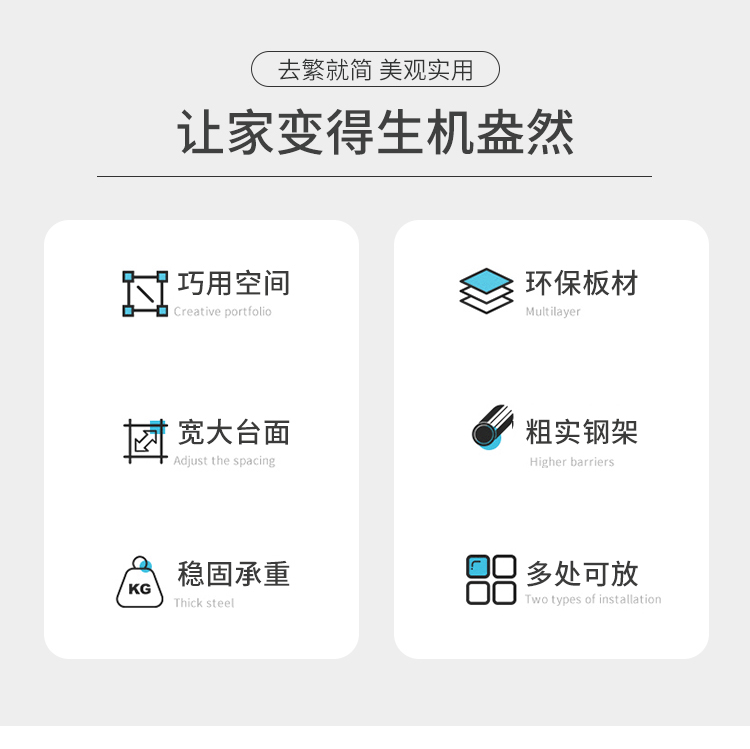 去繁就简 美观实用

让家变得生机盎然

巧用空间
Creative portfolio

宽大台面
Adjust the spacing

KG
稳固承重
Thick steel

环保板材
Multilayer

粗实钢架
Higher barriers

多处可放
Two types of installation