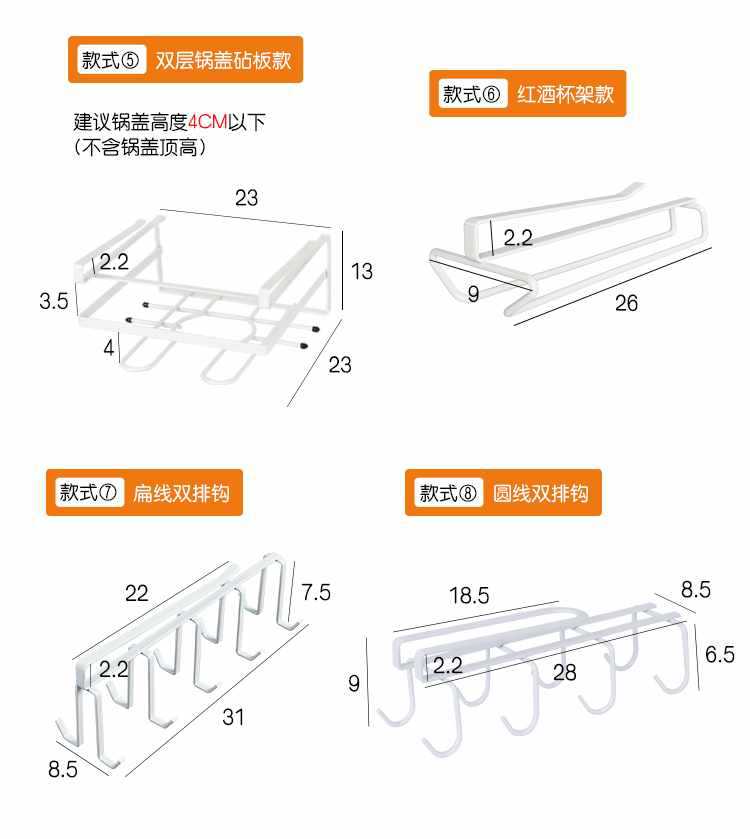 款式⑤ 双层锅盖砧板款

建议锅盖高度4CM以下
(不含锅盖顶高)

23
2.2
13
3.5
4
23

款式⑥ 红酒杯架款

2.2
9
26

款式⑦ 扁线双排钩

22
7.5
2.2
31
8.5

款式⑧ 圆线双排钩

18.5
8.5
2.2
28
6.5
9