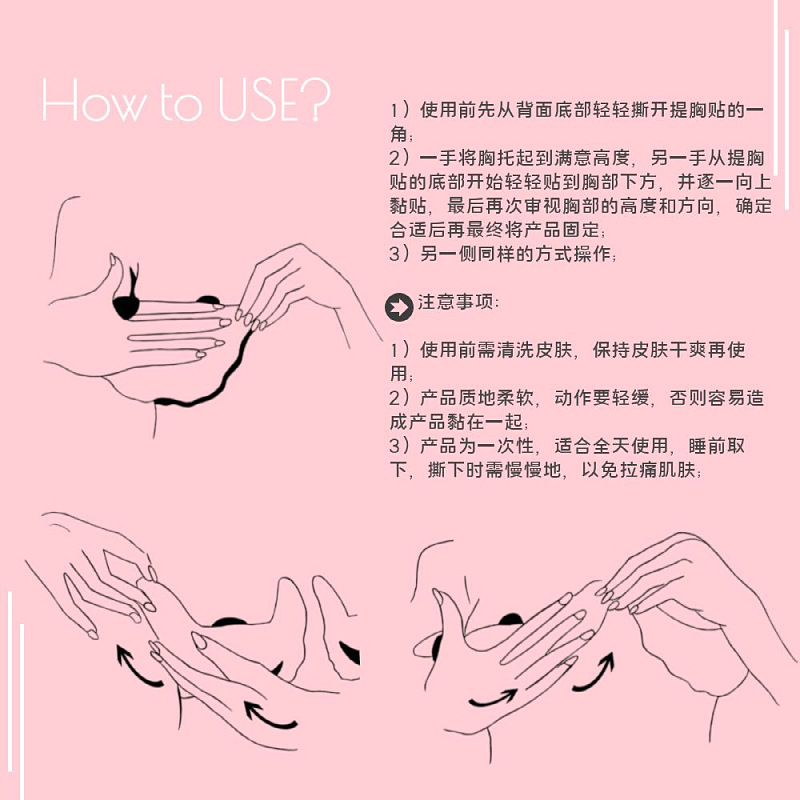 How to USE?

1）使用前先从背面底部轻轻撕开提胸贴的一角；
2）一手将胸托起到满意高度，另一手从提胸贴的底部开始轻轻贴到胸部下方，并逐一向上黏贴，最后再次审视胸部的高度和方向，确定合适后再最终将产品固定；
3）另一侧同样的方式操作；

注意事项：

1）使用前需清洗皮肤，保持皮肤干爽再使用；
2）产品质地柔软，动作要轻缓，否则容易造成产品黏在一起；
3）产品为一次性，适合全天使用，睡前取下，撕下时需慢慢地，以免拉痛肌肤；