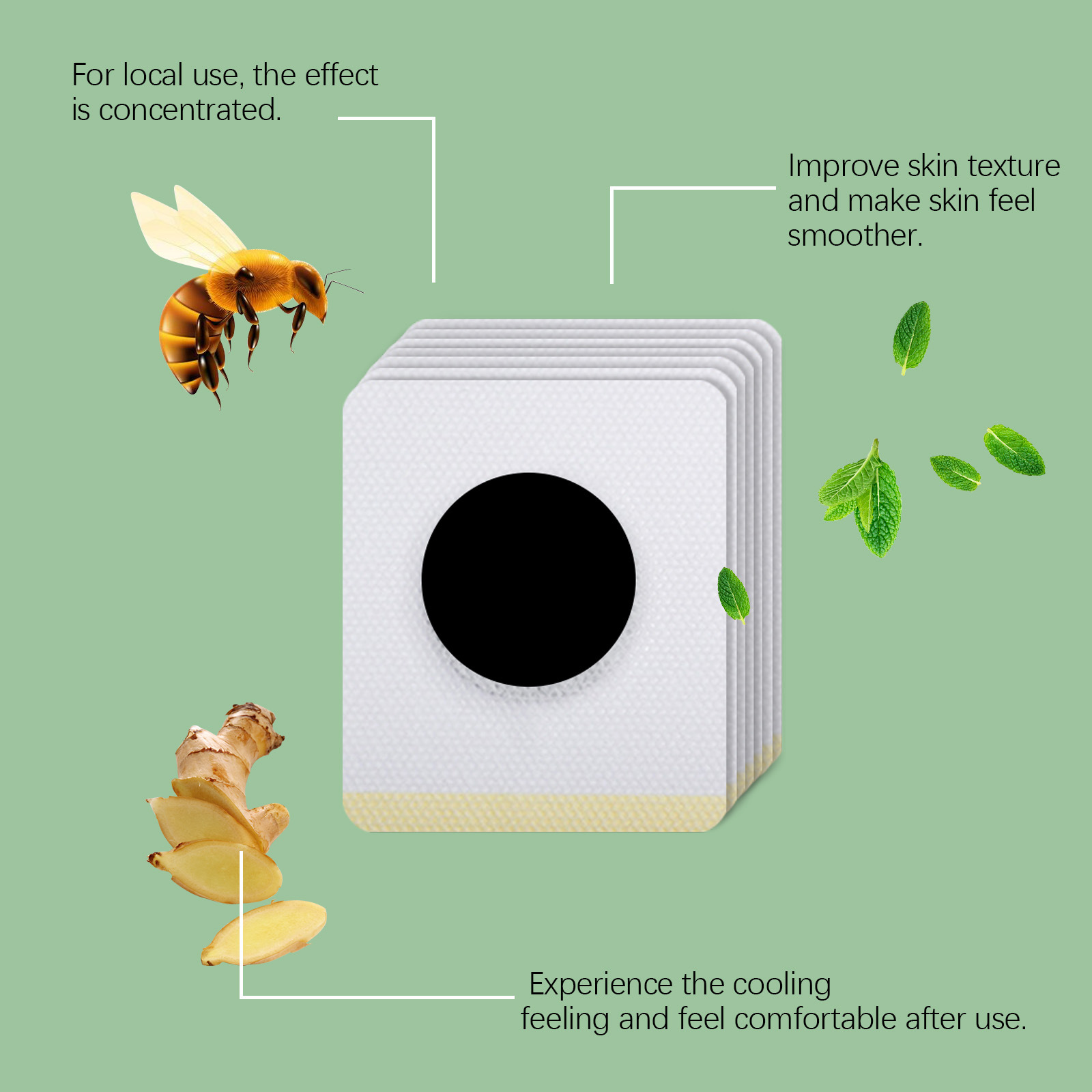 For local use, the effect is concentrated.

Improve skin texture and make skin feel smoother.

Experience the cooling feeling and feel comfortable after use.