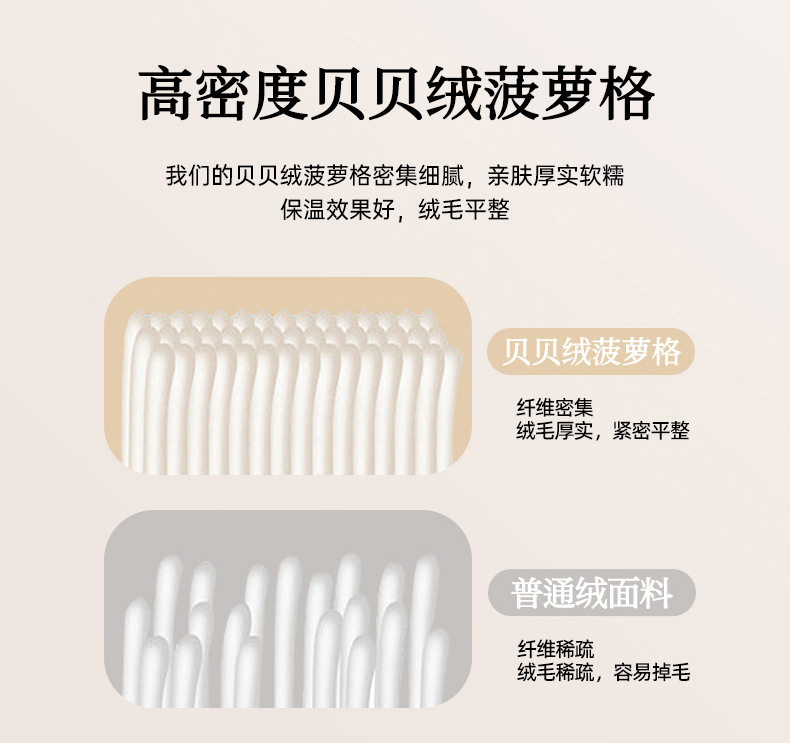 高密度贝贝绒菠萝格

我们的贝贝绒菠萝格密集细腻，亲肤厚实软糯
保温效果好，绒毛平整

贝贝绒菠萝格

纤维密集
绒毛厚实，紧密平整

普通绒面料

纤维稀疏
绒毛稀疏，容易掉毛