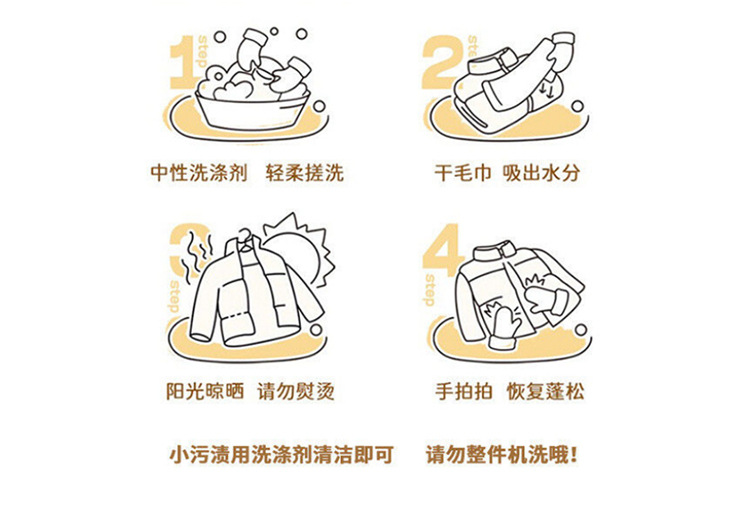 1 step

中性洗涤剂　轻柔搓洗

2 step

干毛巾　吸出水分

3 step

阳光晾晒　请勿熨烫

4 step

手拍拍　恢复蓬松

小污渍用洗涤剂清洁即可　　请勿整件机洗哦!