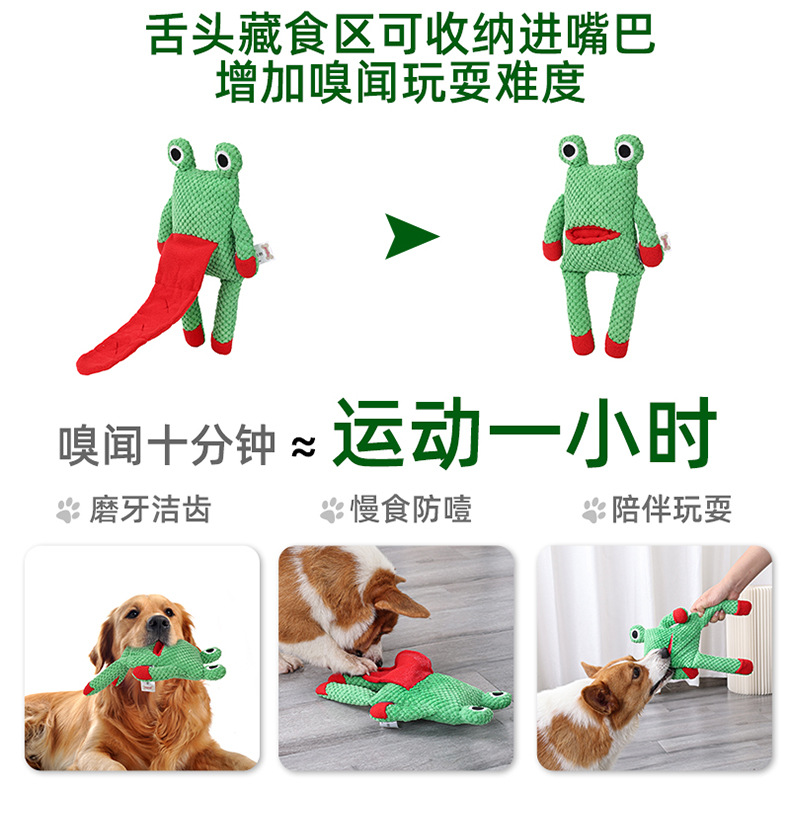 舌头藏食区可收纳进嘴巴
增加嗅闻玩耍难度

嗅闻十分钟 ≈ 运动一小时

磨牙洁齿

慢食防噎

陪伴玩耍