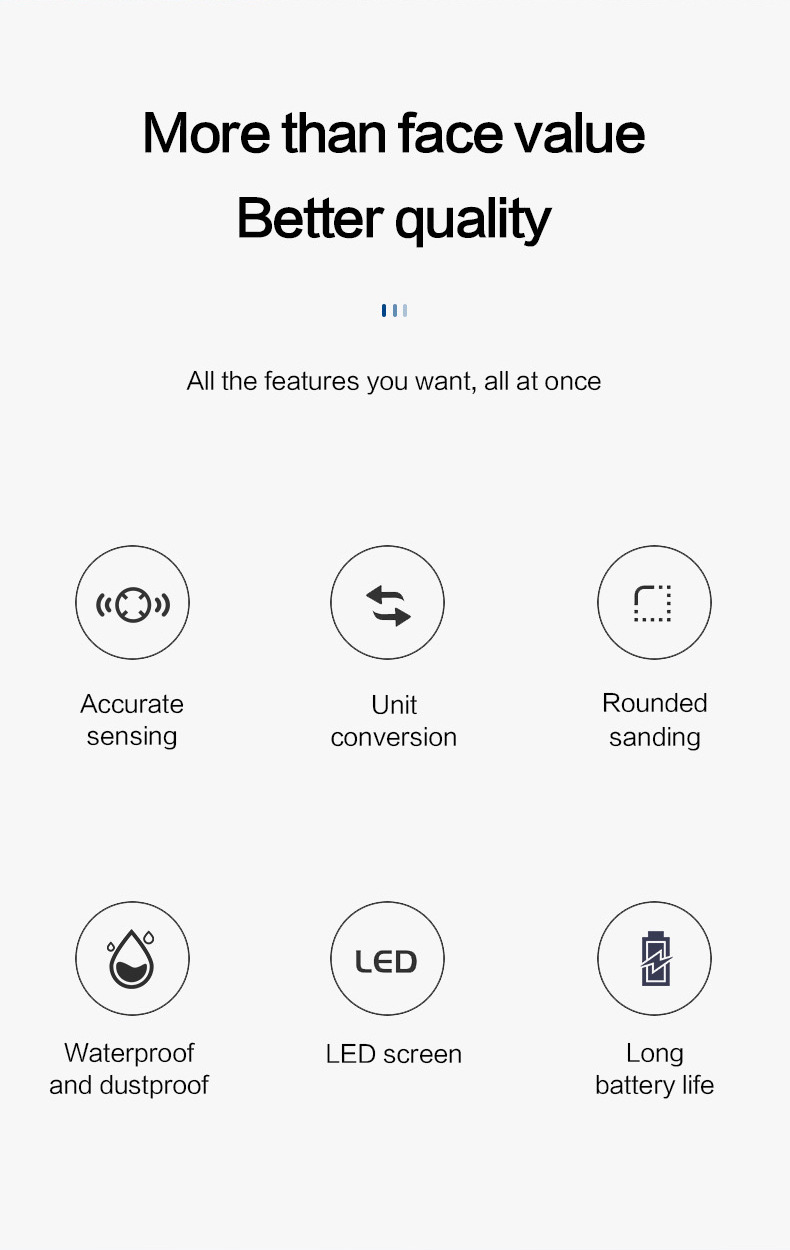 More than face value
Better quality

All the features you want, all at once

Accurate
sensing

Unit
conversion

Rounded
sanding

LED

Waterproof
and dustproof

LED screen

Long
battery life