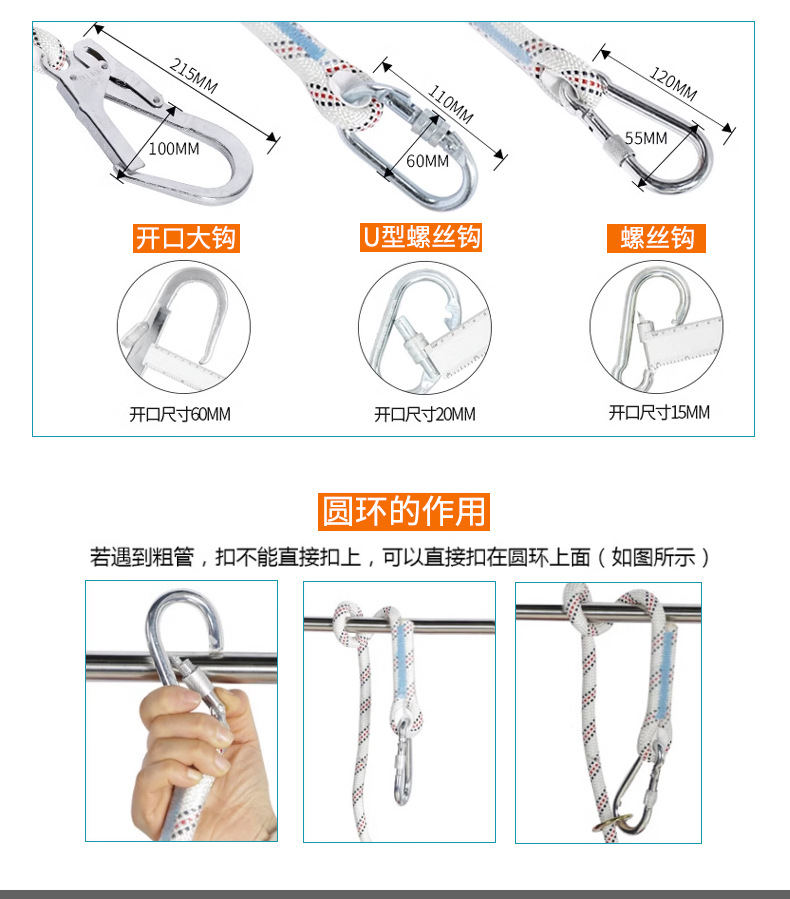 215MM
100MM
110MM
60MM
120MM
55MM

开口大钩
U型螺丝钩
螺丝钩

开口尺寸60MM
开口尺寸20MM
开口尺寸15MM

圆环的作用

若遇到粗管，扣不能直接扣上，可以直接扣在圆环上面（如图所示）