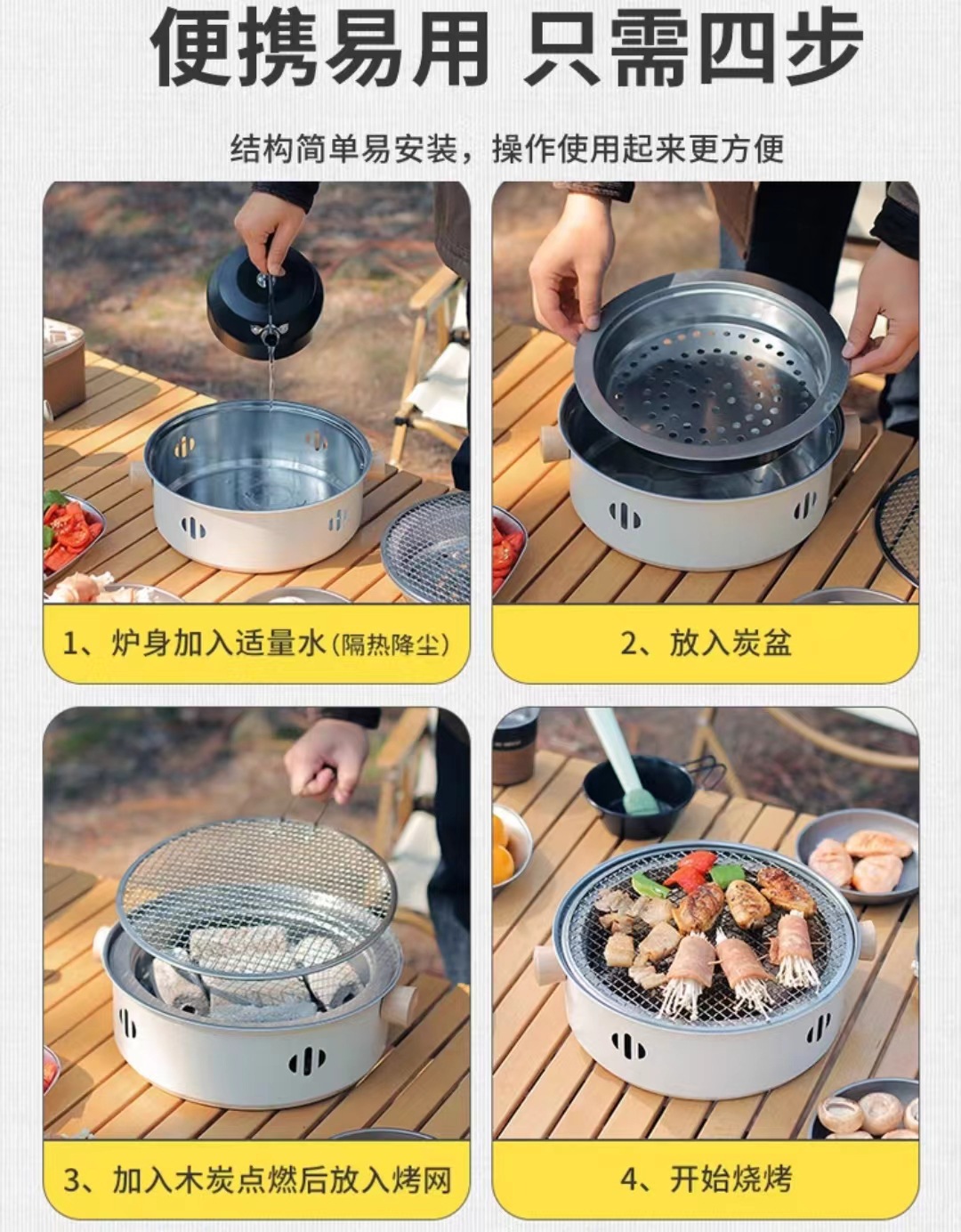 便携易用 只需四步

结构简单易安装，操作使用起来更方便

1、炉身加入适量水(隔热降尘)

2、放入炭盆

3、加入木炭点燃后放入烤网

4、开始烧烤