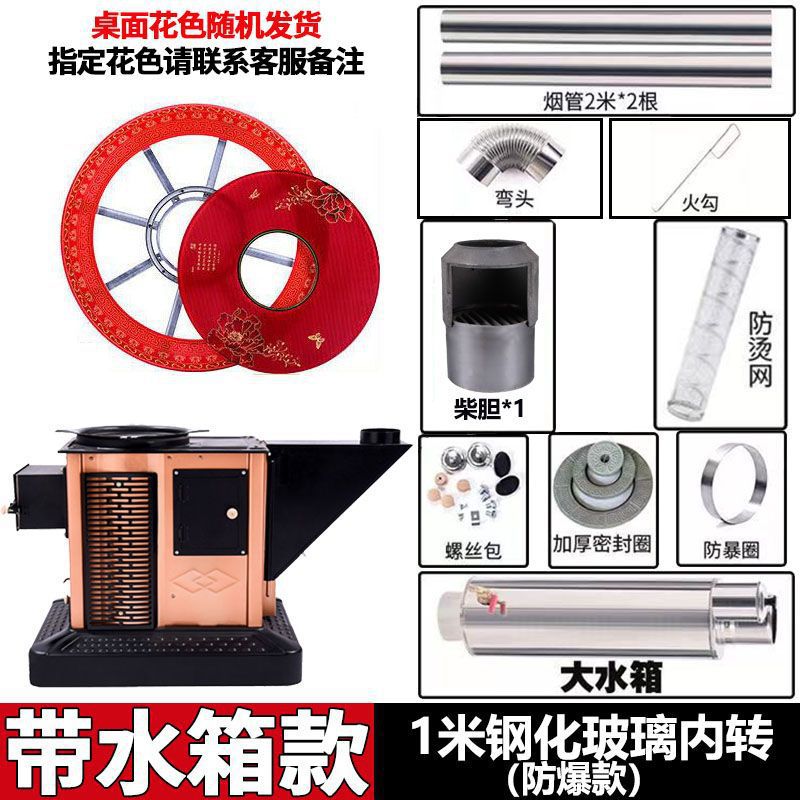 桌面花色随机发货
指定花色请联系客服备注

烟管2米*2根

弯头

火勾

柴胆*1

防烫网

螺丝包

加厚密封圈

防暴圈

大水箱

带水箱款

1米钢化玻璃内转
(防爆款)