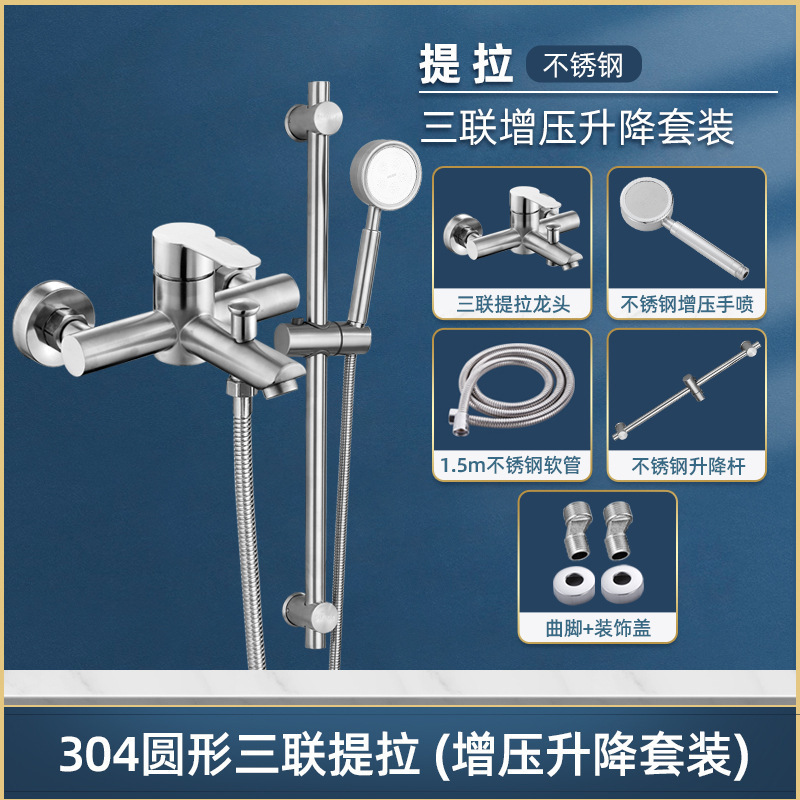 提拉 不锈钢

三联增压升降套装

三联提拉龙头

不锈钢增压手喷

1.5m不锈钢软管

不锈钢升降杆

曲脚+装饰盖

304圆形三联提拉 (增压升降套装)