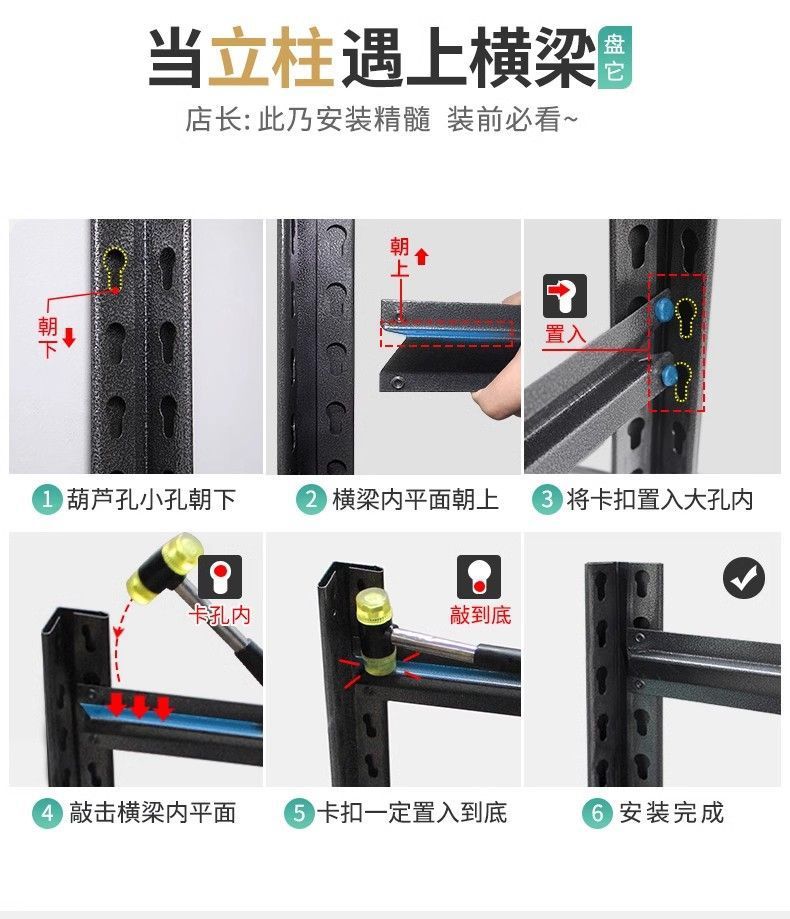 当立柱遇上横梁 盘它

店长: 此乃安装精髓 装前必看~

朝下

朝上

置入

1 葫芦孔小孔朝下

2 横梁内平面朝上

3 将卡扣置入大孔内

卡孔内

敲到底

4 敲击横梁内平面

5 卡扣一定置入到底

6 安装完成