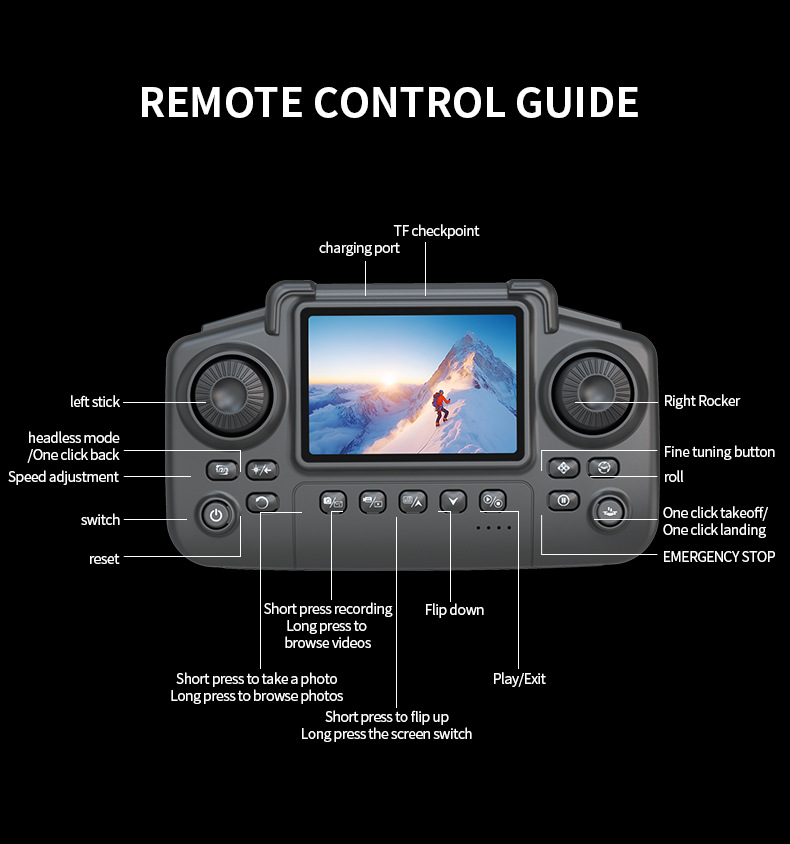 REMOTE CONTROL GUIDE

TF checkpoint
charging port

left stick
headless mode /One click back
Speed adjustment
switch
reset

Right Rocker
Fine tuning button
roll
One click takeoff/ One click landing
EMERGENCY STOP

Short press recording
Long press to browse videos

Flip down

Short press to take a photo
Long press to browse photos

Play/Exit

Short press to flip up
Long press the screen switch