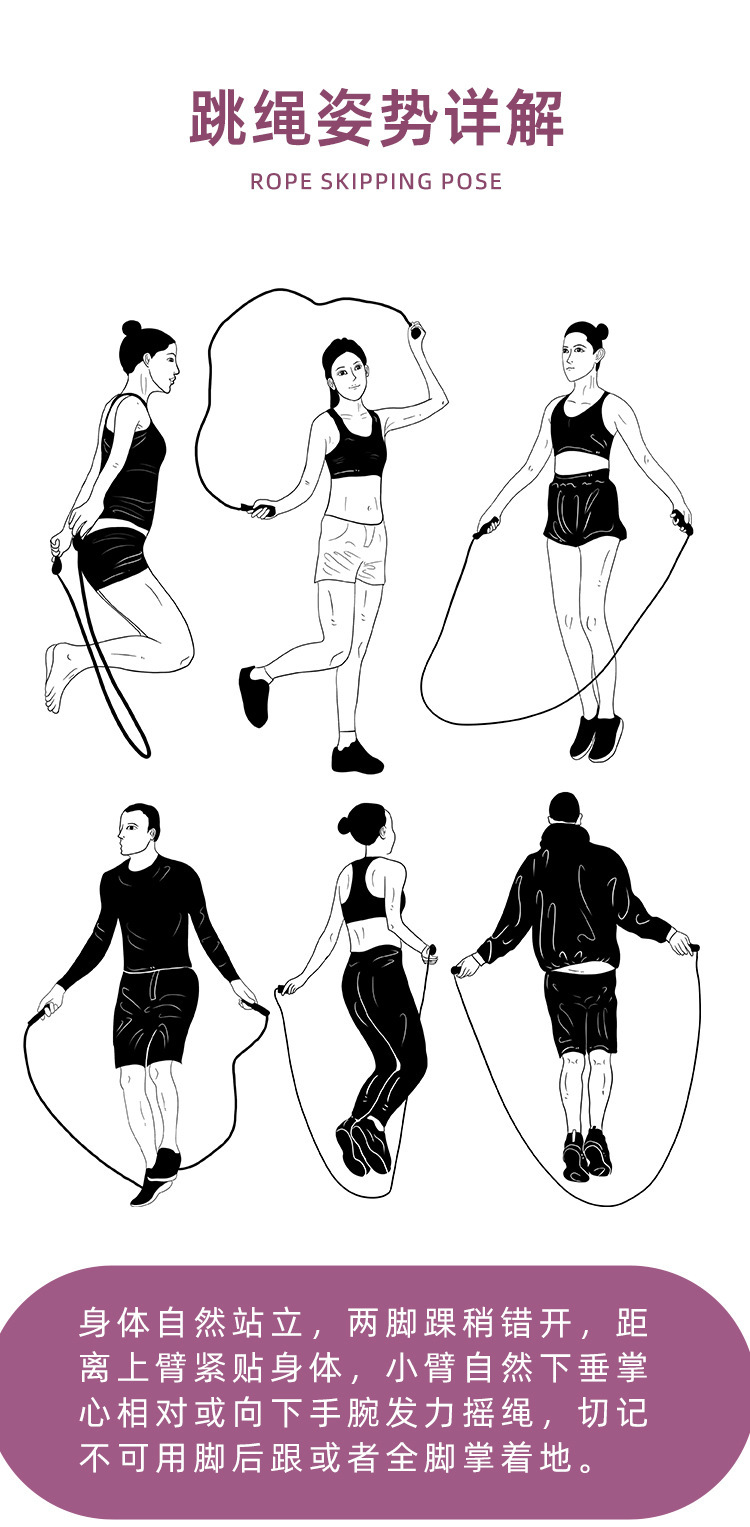 跳绳姿势详解

ROPE SKIPPING POSE

身体自然站立，两脚踝稍错开，距离上臂紧贴身体，小臂自然下垂掌心相对或向下手腕发力摇绳，切记不可用脚后跟或者全脚掌着地。