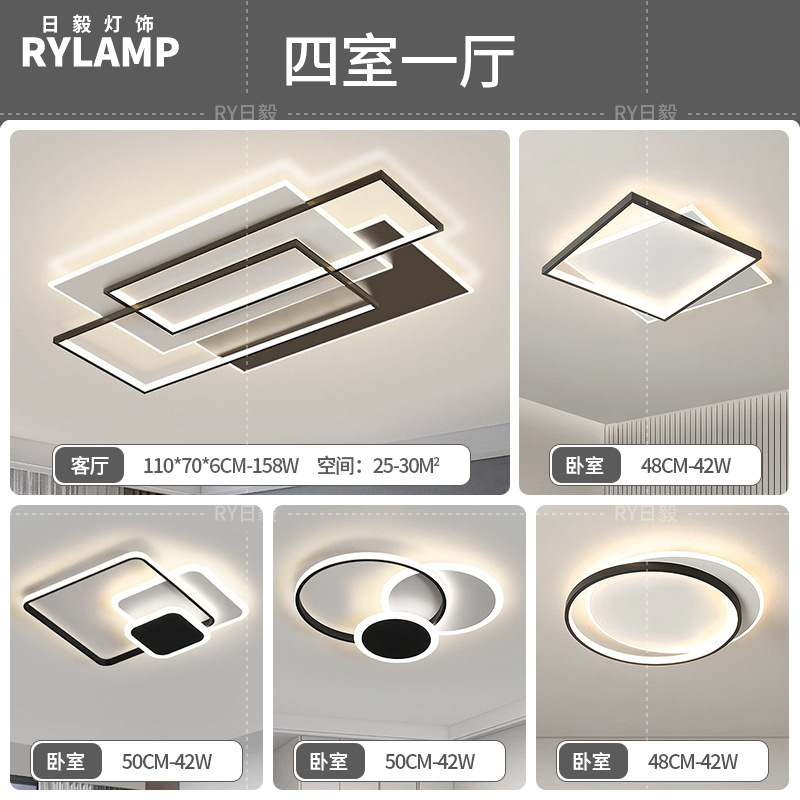 日毅灯饰
RYLAMP

四室一厅

RY日毅 RY日毅

客厅 110*70*6CM-158W 空间：25-30M²

卧室 48CM-42W

RY日毅 RY日毅

卧室 50CM-42W

卧室 50CM-42W

卧室 48CM-42W