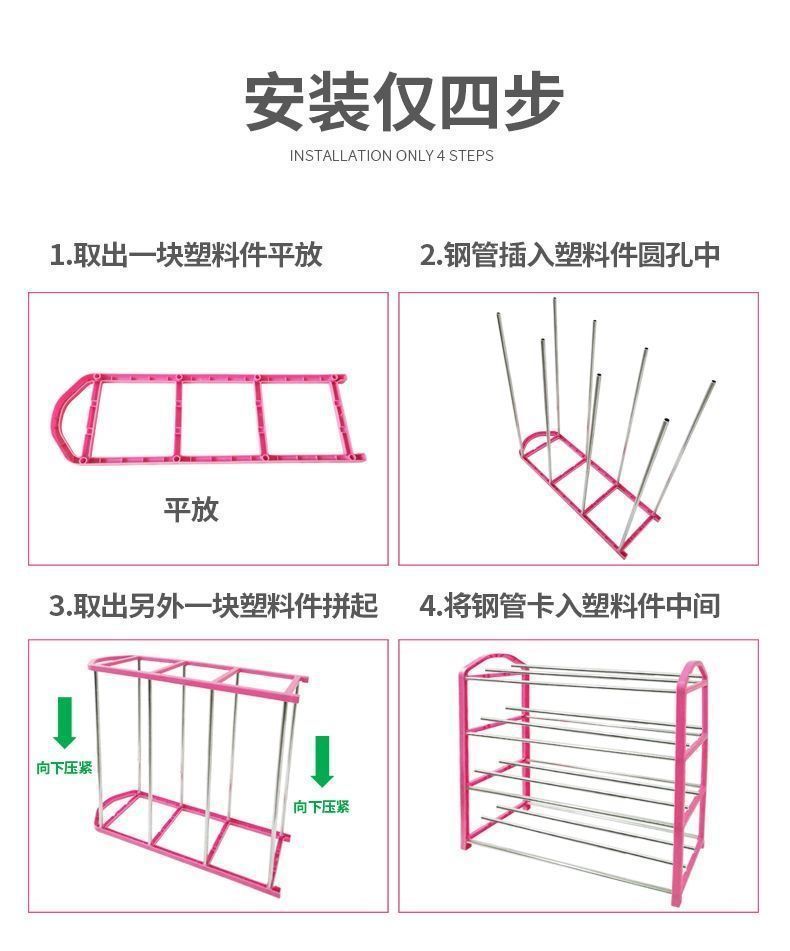 安装仅四步

INSTALLATION ONLY 4 STEPS

1.取出一块塑料件平放

平放

2.钢管插入塑料件圆孔中

3.取出另外一块塑料件拼起

向下压紧

向下压紧

4.将钢管卡入塑料件中间