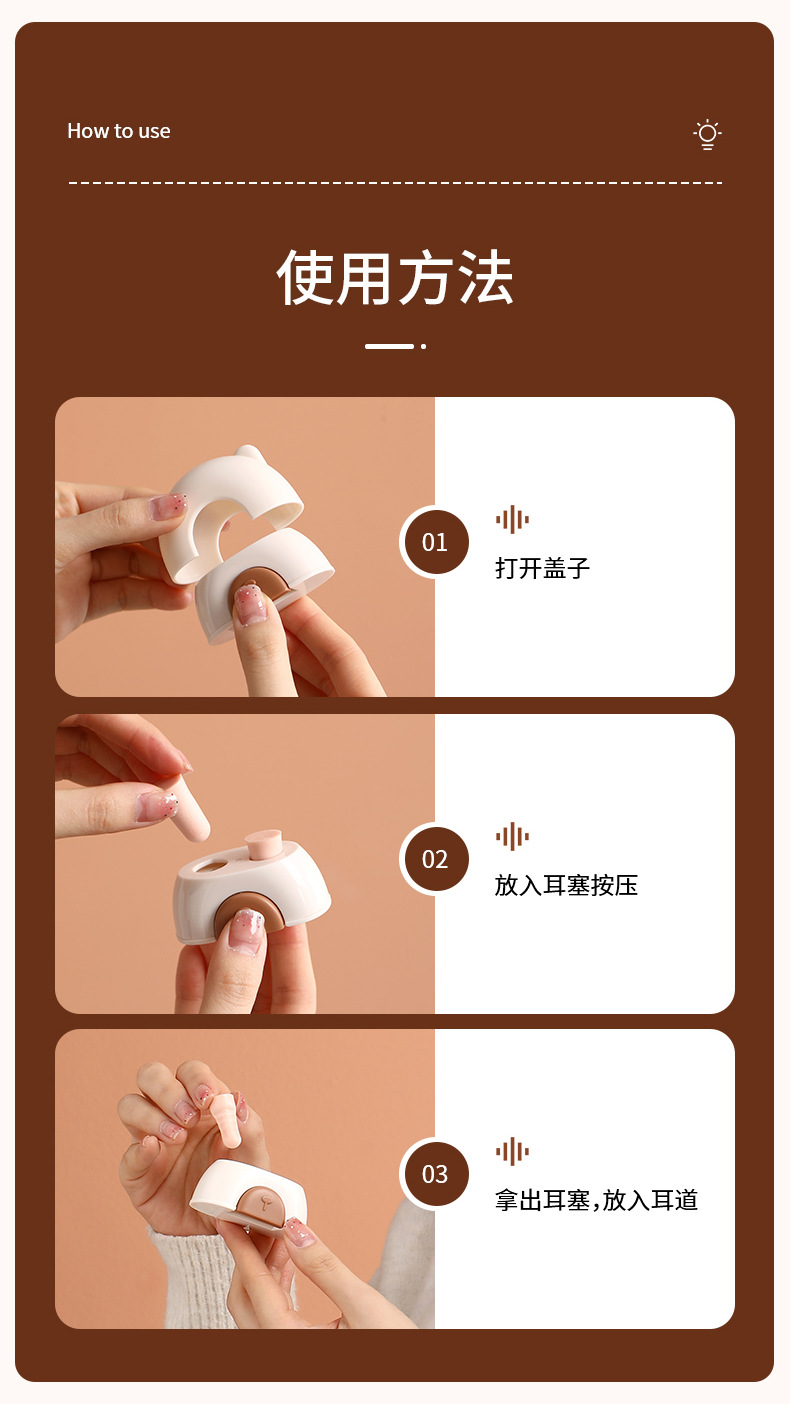 How to use

使用方法

01

打开盖子

02

放入耳塞按压

03

拿出耳塞，放入耳道