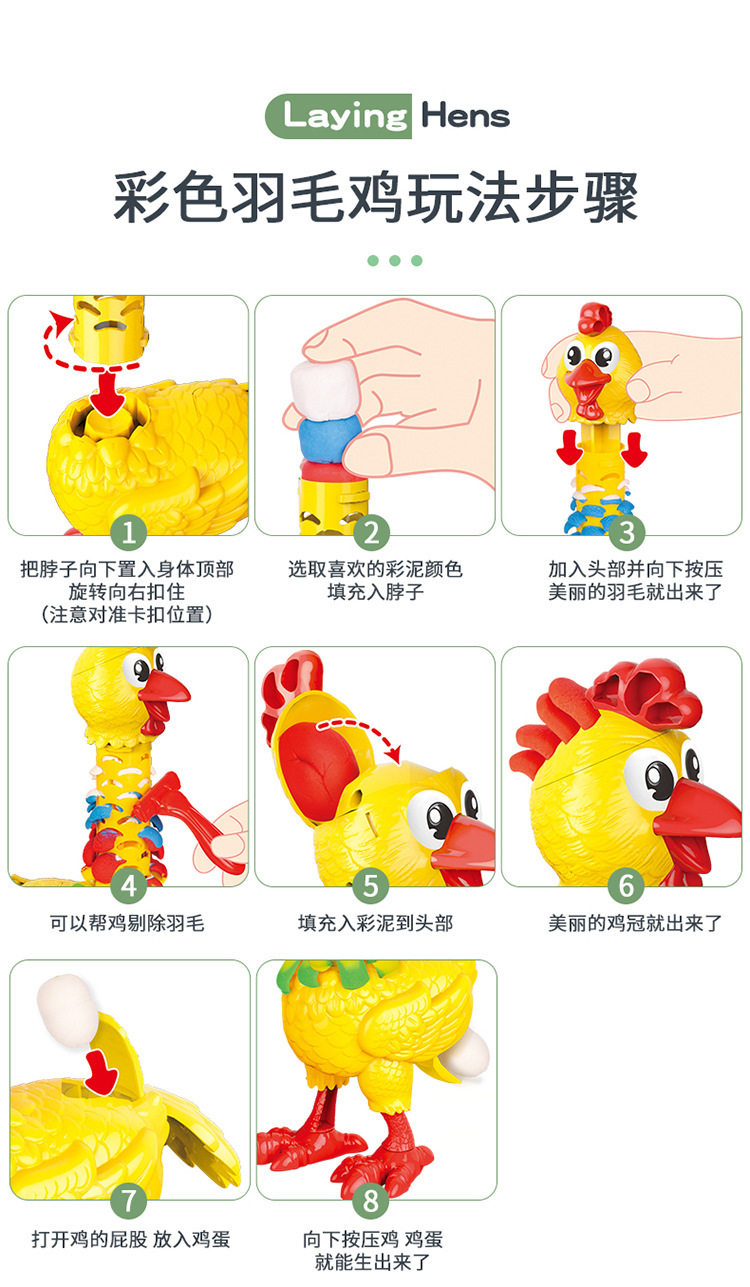 Laying Hens

彩色羽毛鸡玩法步骤

1
把脖子向下置入身体顶部
旋转向右扣住
(注意对准卡扣位置)

2
选取喜欢的彩泥颜色
填充入脖子

3
加入头部并向下按压
美丽的羽毛就出来了

4
可以帮鸡剔除羽毛

5
填充入彩泥到头部

6
美丽的鸡冠就出来了

7
打开鸡的屁股 放入鸡蛋

8
向下按压鸡 鸡蛋
就能生出来了