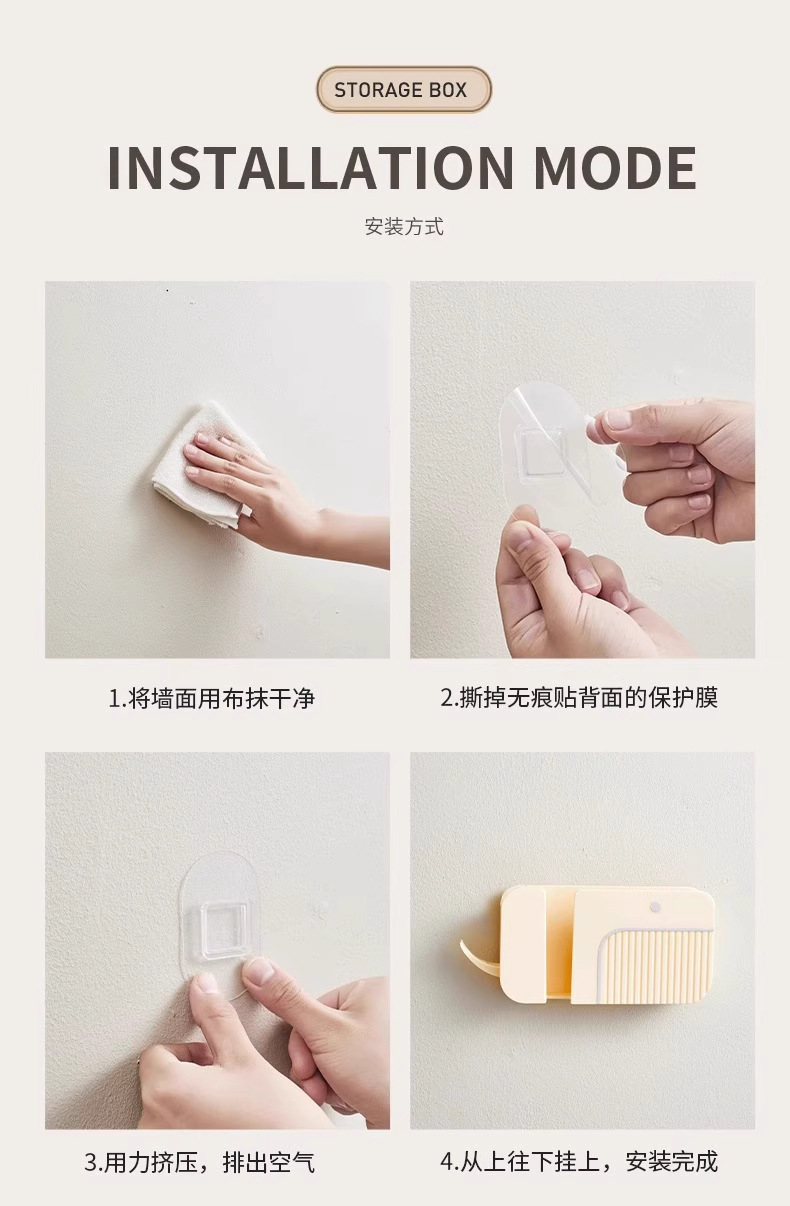 STORAGE BOX

INSTALLATION MODE

安装方式

1.将墙面用布抹干净

2.撕掉无痕贴背面的保护膜

3.用力挤压，排出空气

4.从上往下挂上，安装完成