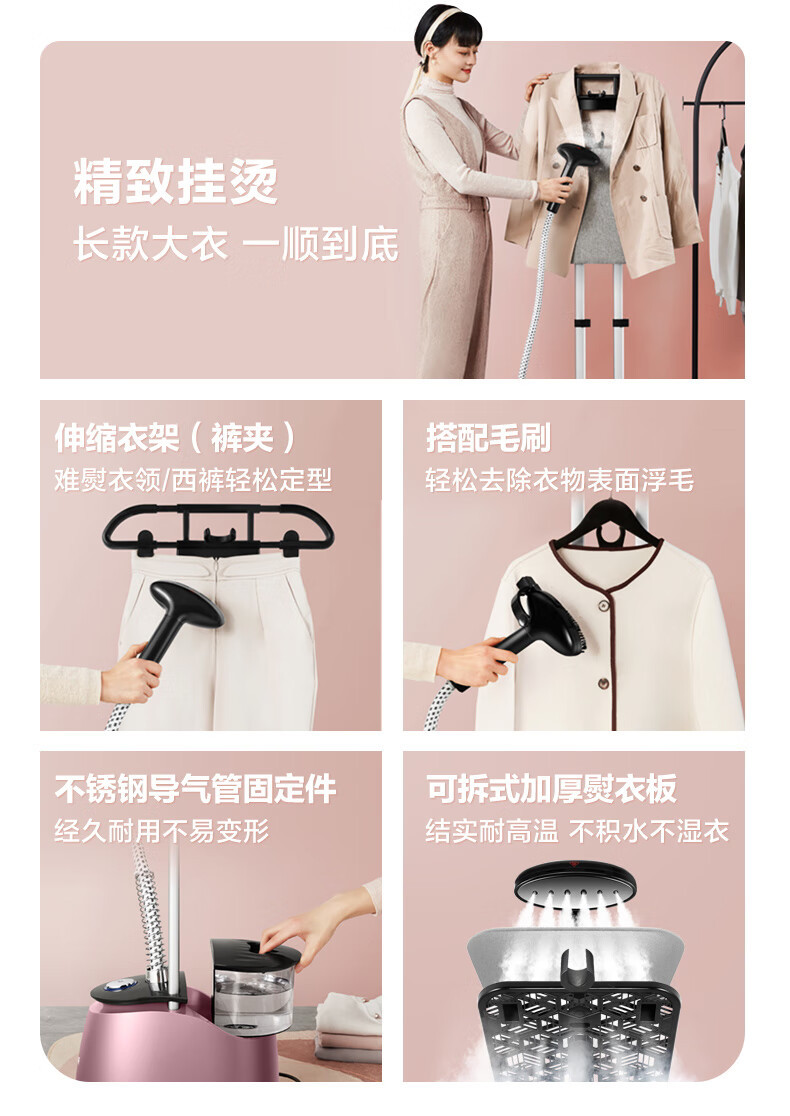 精致挂烫
长款大衣 一顺到底

伸缩衣架（裤夹）
难熨衣领/西裤轻松定型

搭配毛刷
轻松去除衣物表面浮毛

不锈钢导气管固定件
经久耐用不易变形

可拆式加厚熨衣板
结实耐高温 不积水不湿衣