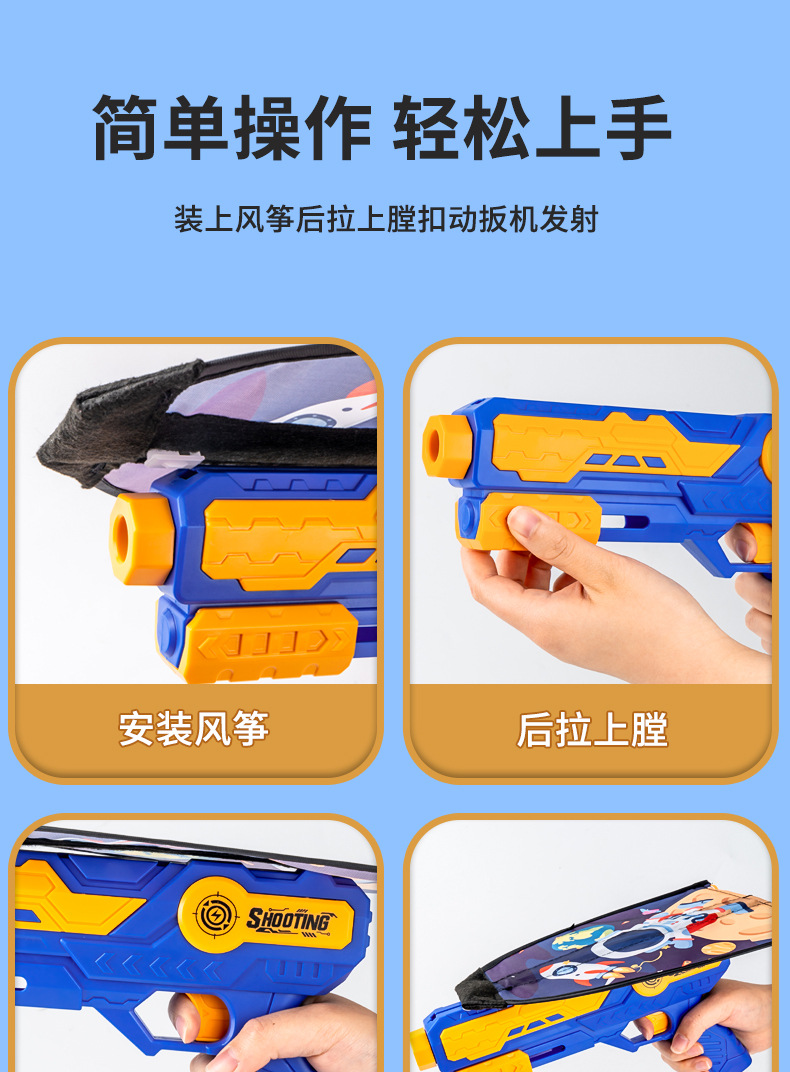 简单操作 轻松上手

装上风筝后拉上膛扣动扳机发射

安装风筝

后拉上膛

SHOOTING