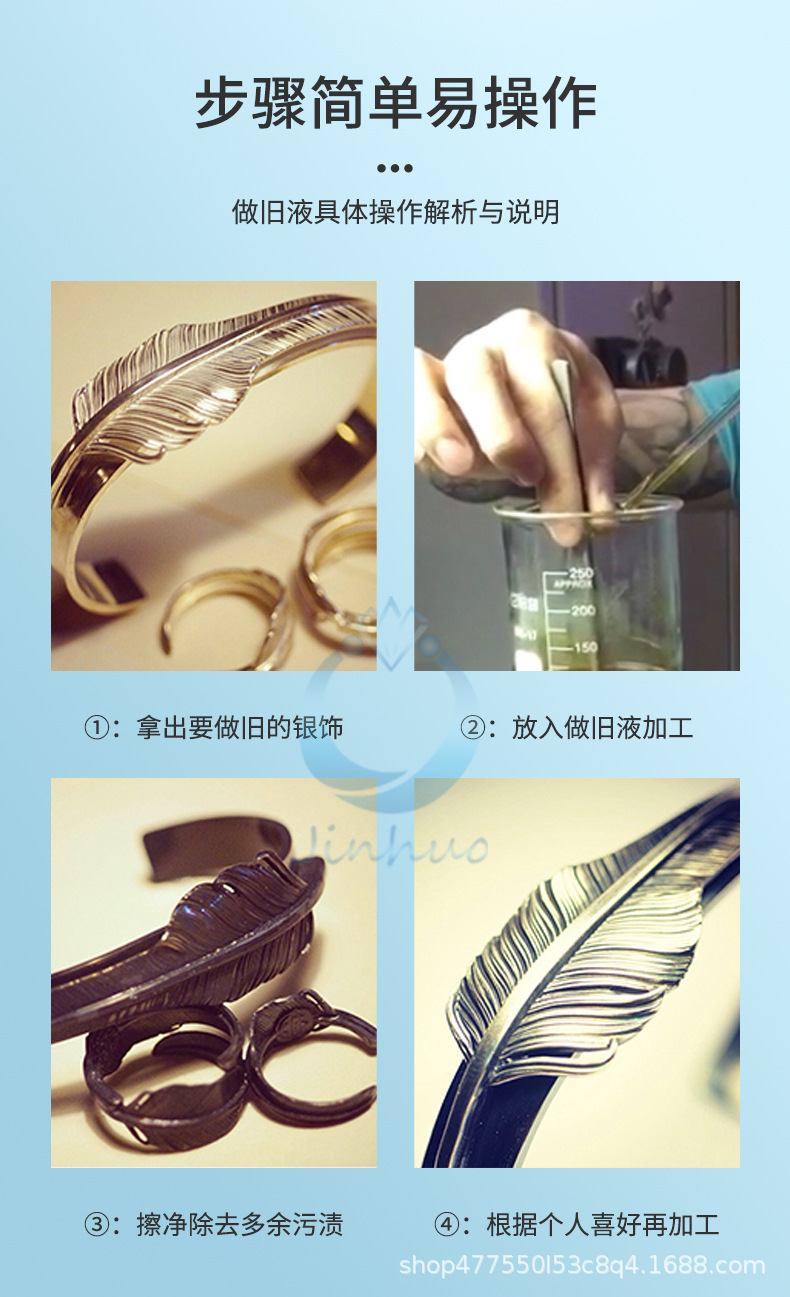 步骤简单易操作

做旧液具体操作解析与说明

250
APPROX
200
150

①：拿出要做旧的银饰

②：放入做旧液加工

Jinhuo

③：擦净除去多余污渍

④：根据个人喜好再加工

shop477550l53c8q4.1688.com