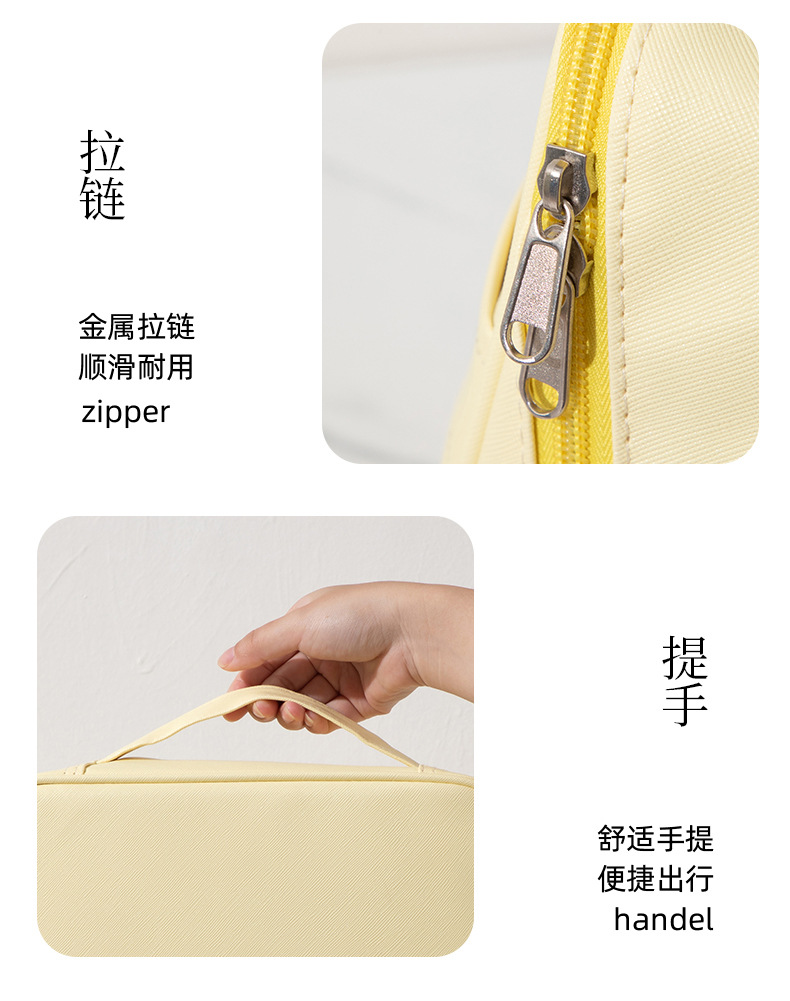 拉链

金属拉链
顺滑耐用
zipper

提手

舒适手提
便捷出行
handel