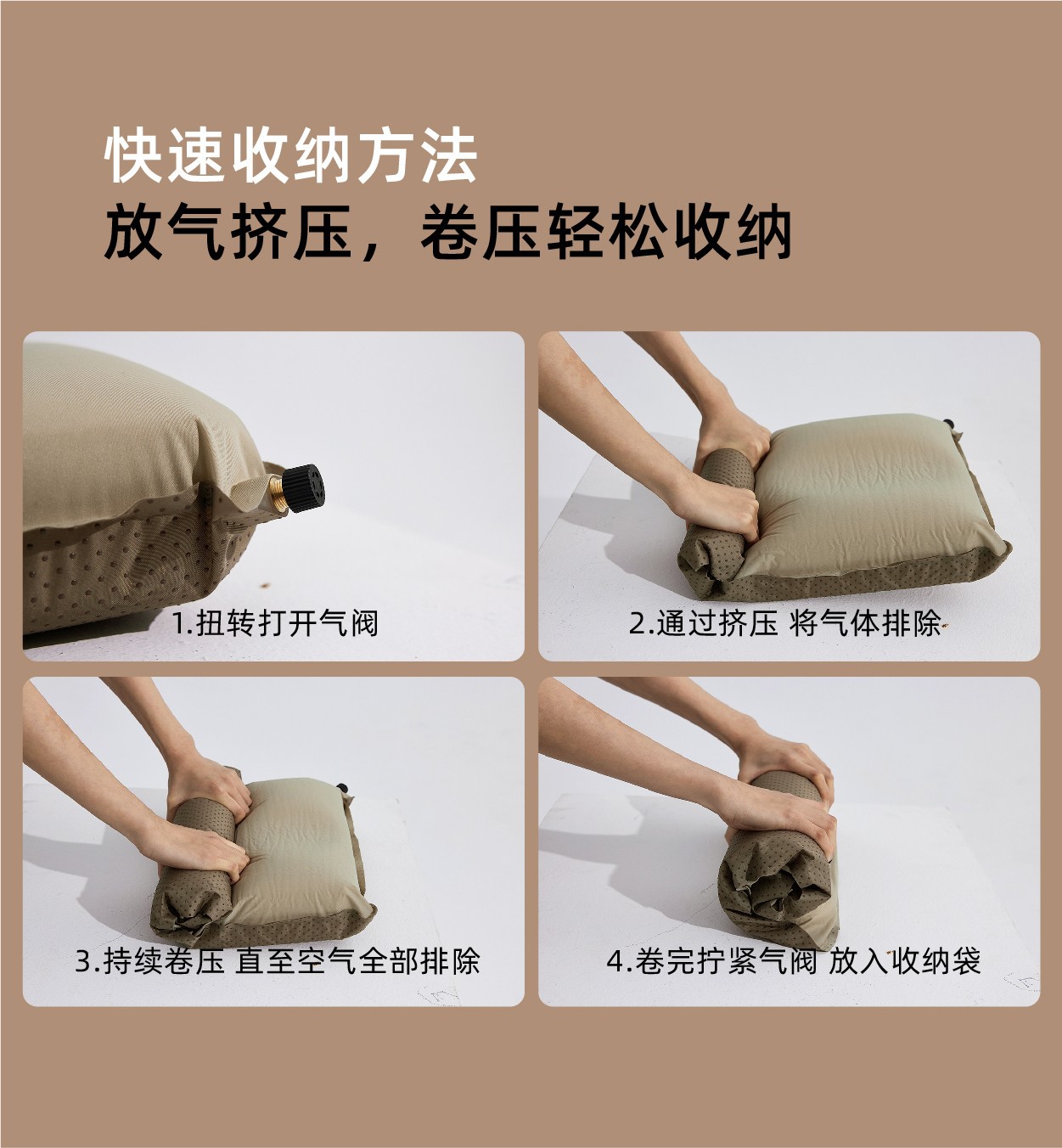 快速收纳方法
放气挤压，卷压轻松收纳

1.扭转打开气阀

2.通过挤压 将气体排除

3.持续卷压 直至空气全部排除

4.卷完拧紧气阀 放入收纳袋