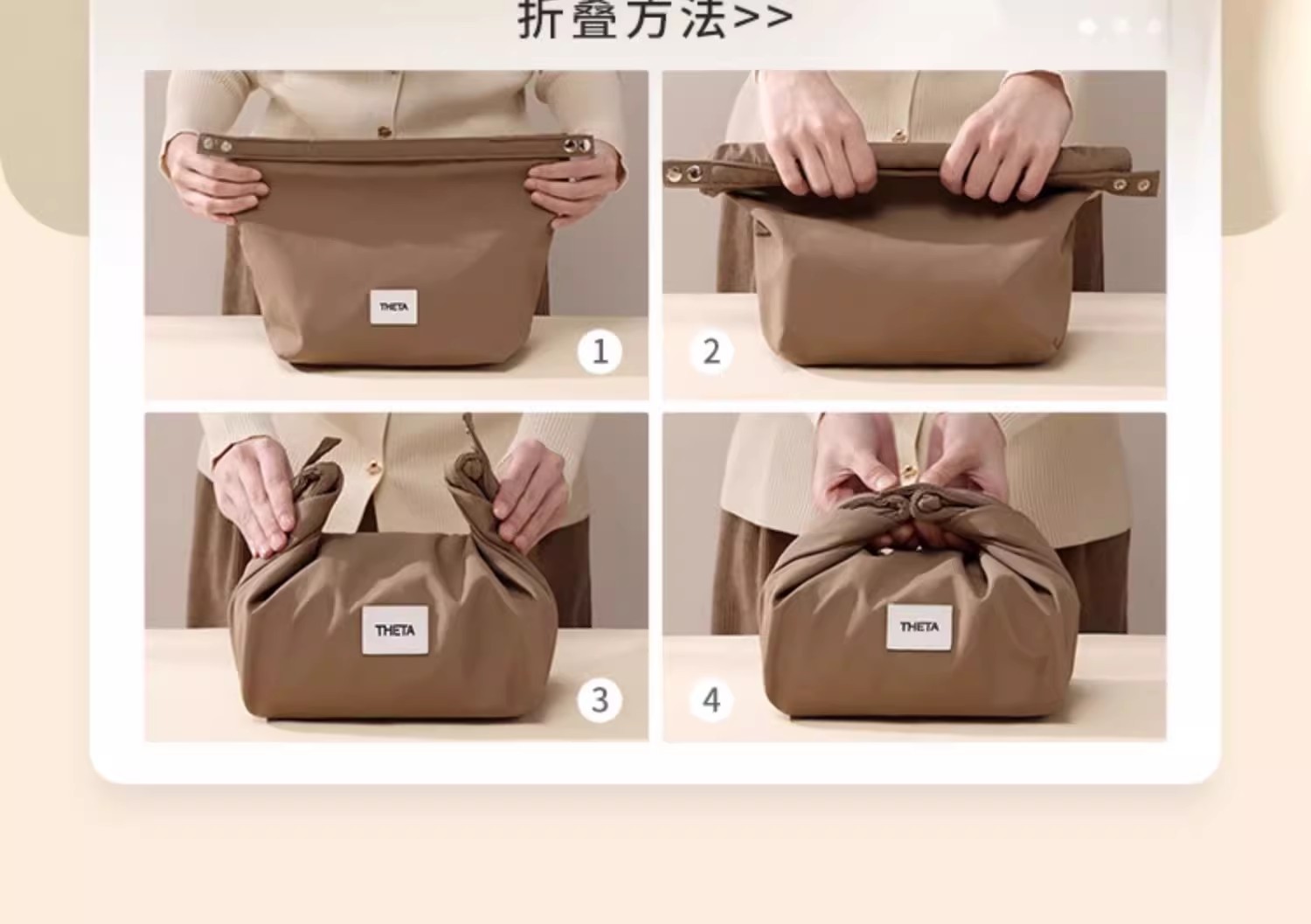 折叠方法>>

THETA

1

2

THETA

3

THETA

4