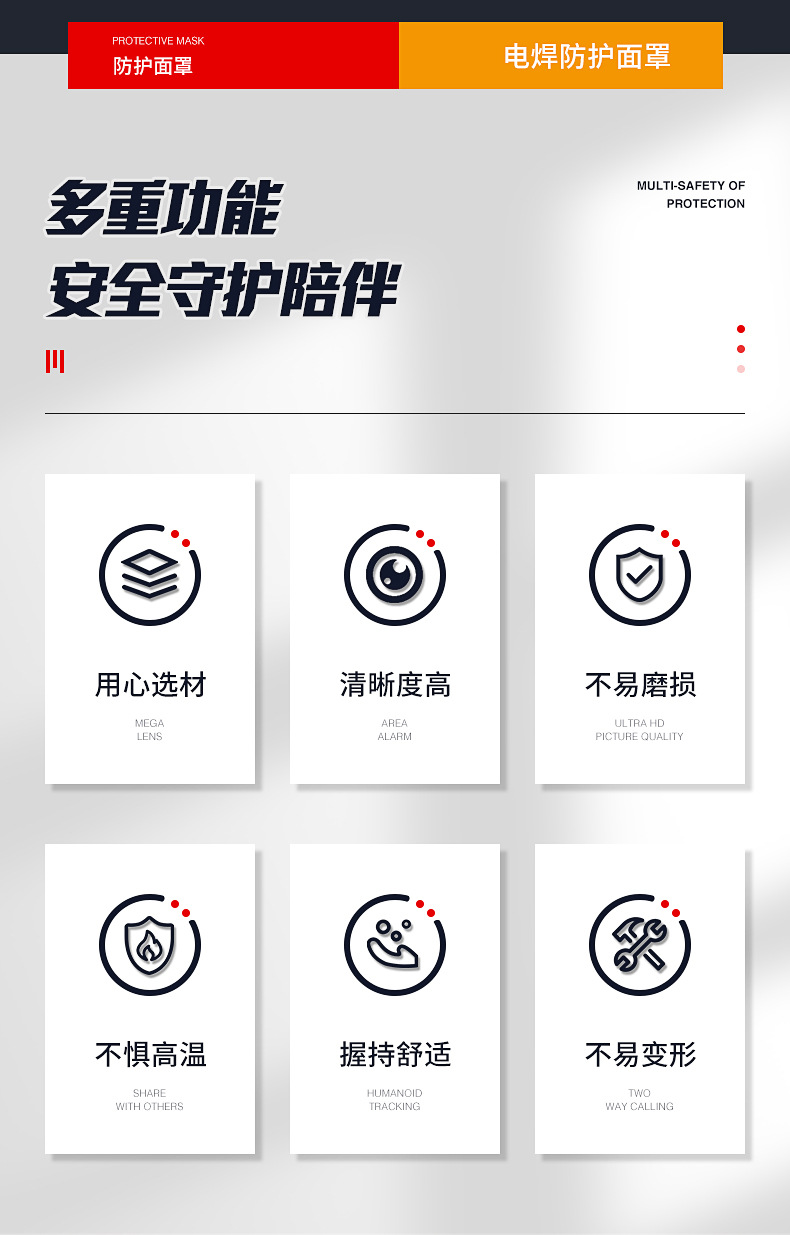 PROTECTIVE MASK
防护面罩

电焊防护面罩

多重功能
安全守护陪伴

MULTI-SAFETY OF
PROTECTION

用心选材
MEGA
LENS

清晰度高
AREA
ALARM

不易磨损
ULTRA HD
PICTURE QUALITY

不惧高温
SHARE
WITH OTHERS

握持舒适
HUMANOID
TRACKING

不易变形
TWO
WAY CALLING