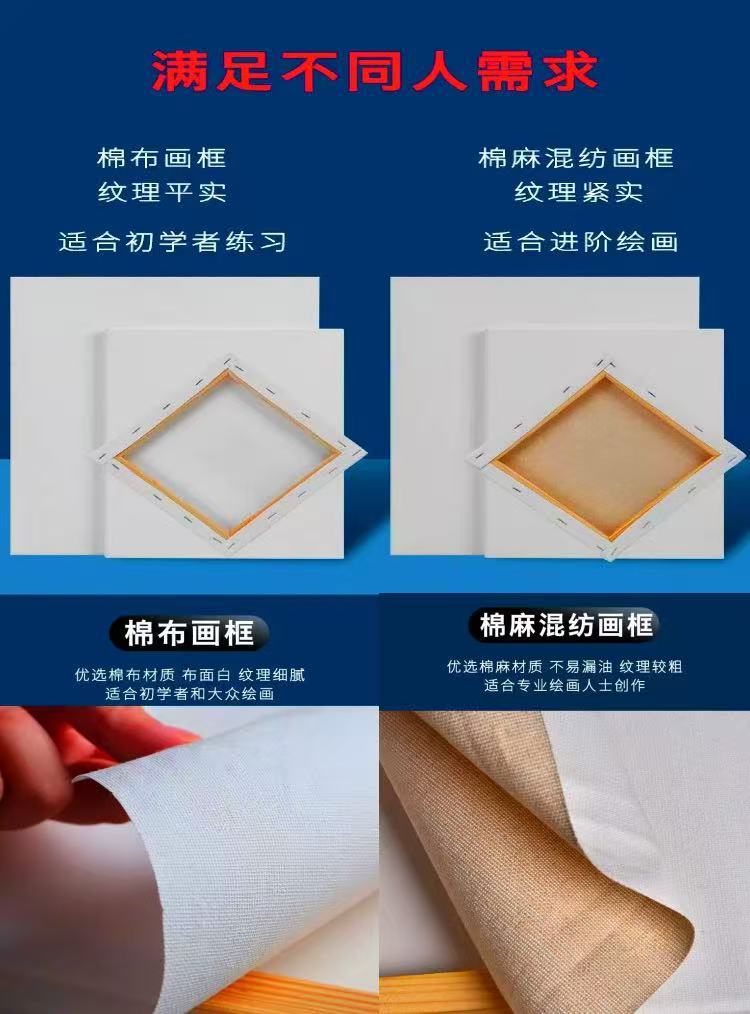 满足不同人需求

棉布画框
纹理平实
适合初学者练习

棉麻混纺画框
纹理紧实
适合进阶绘画

棉布画框
优选棉布材质 布面白 纹理细腻
适合初学者和大众绘画

棉麻混纺画框
优选棉麻材质 不易漏油 纹理较粗
适合专业绘画人士创作