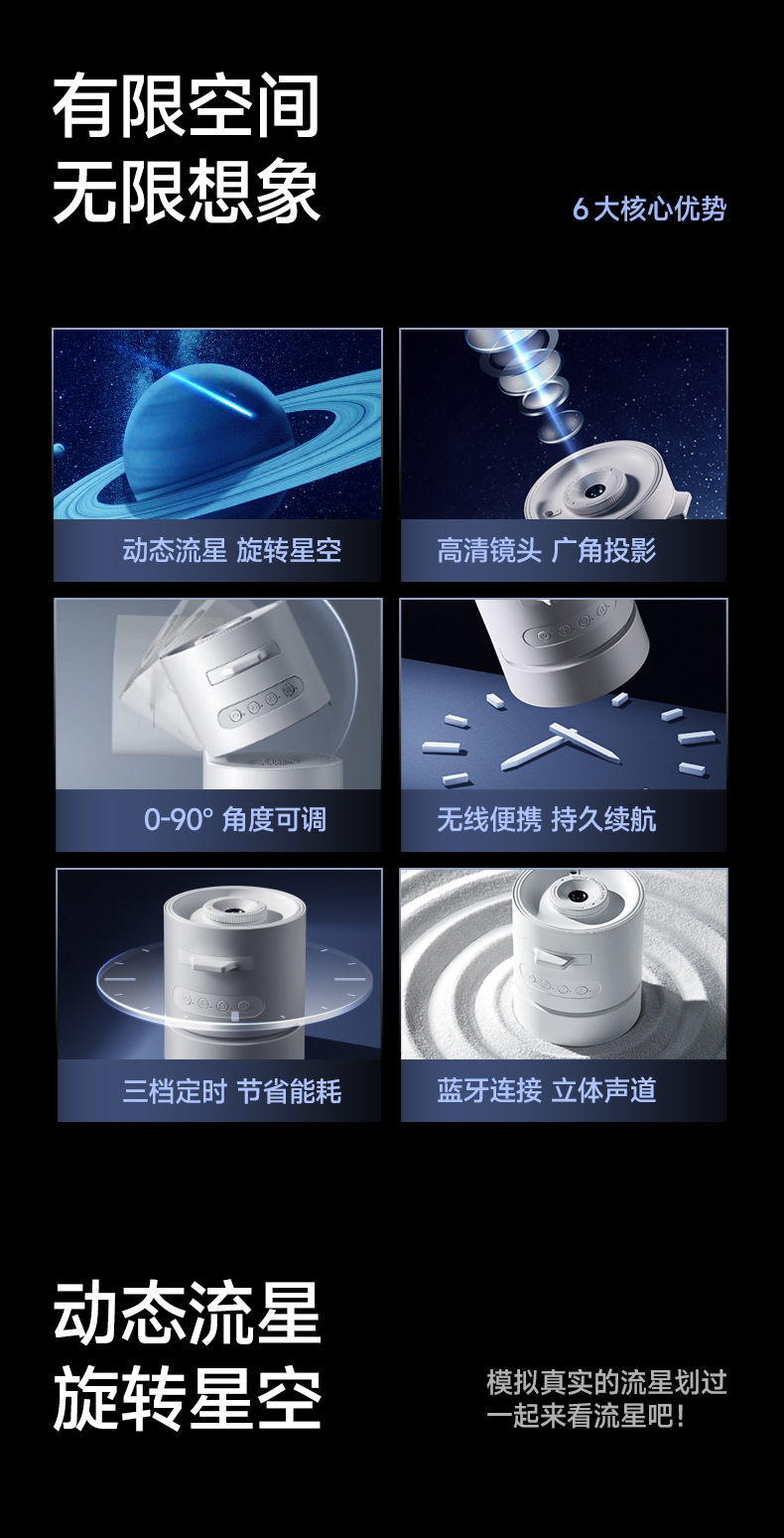 有限空间
无限想象

6 大核心优势

动态流星 旋转星空

高清镜头 广角投影

0-90° 角度可调

无线便携 持久续航

三档定时 节省能耗

蓝牙连接 立体声道

动态流星
旋转星空

模拟真实的流星划过
一起来看流星吧！