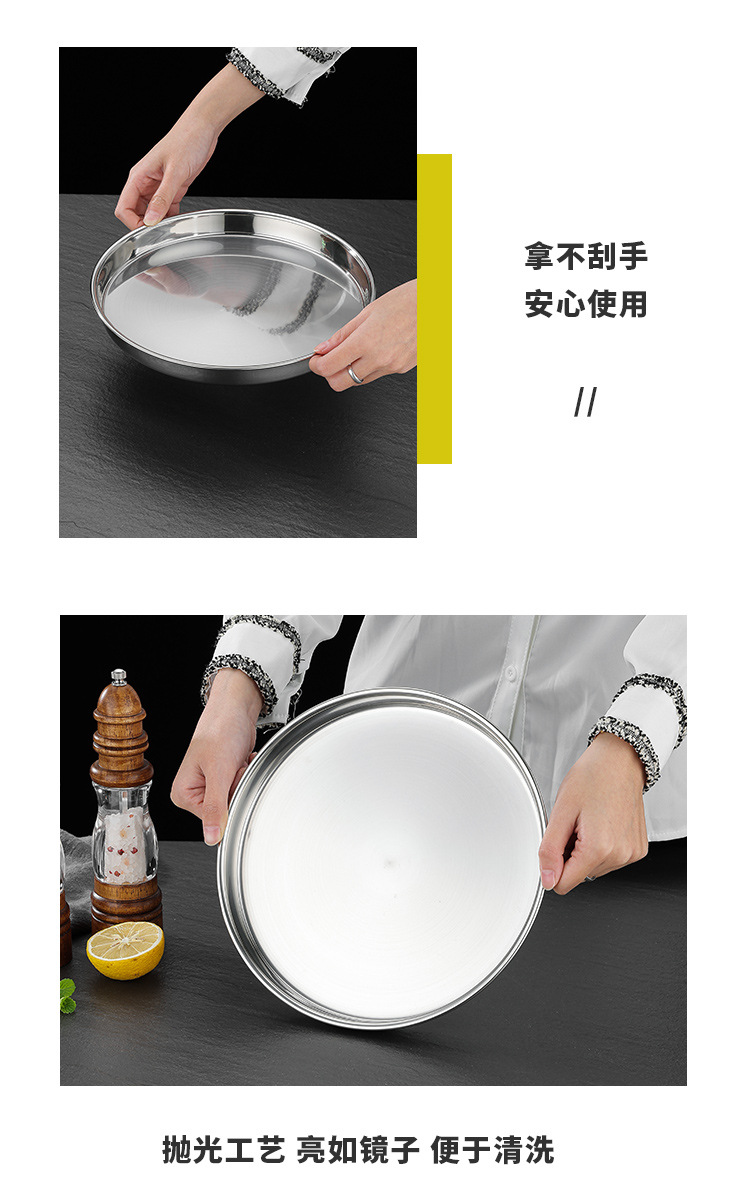 拿不刮手
安心使用

//

抛光工艺 亮如镜子 便于清洗