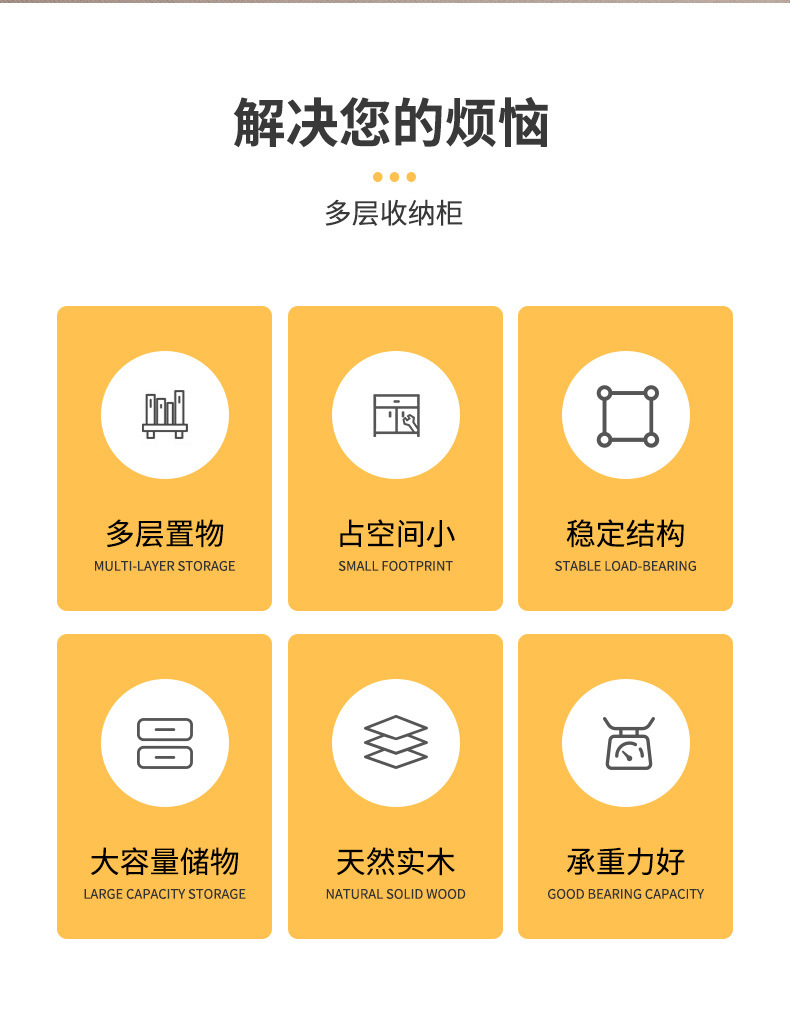 解决您的烦恼

多层收纳柜

多层置物
MULTI-LAYER STORAGE

占空间小
SMALL FOOTPRINT

稳定结构
STABLE LOAD-BEARING

大容量储物
LARGE CAPACITY STORAGE

天然实木
NATURAL SOLID WOOD

承重力好
GOOD BEARING CAPACITY