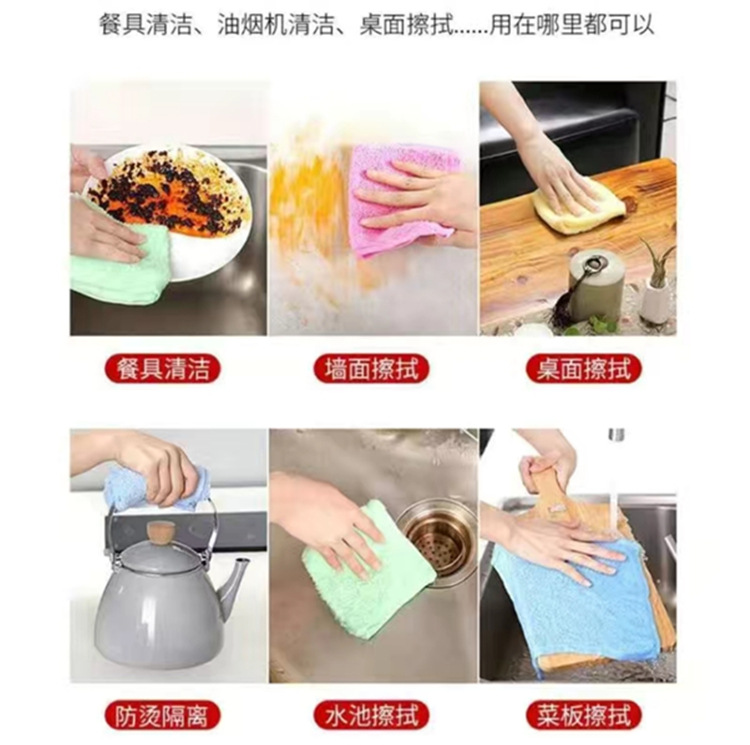 餐具清洁、油烟机清洁、桌面擦拭......用在哪里都可以

餐具清洁

墙面擦拭

桌面擦拭

防烫隔离

水池擦拭

菜板擦拭