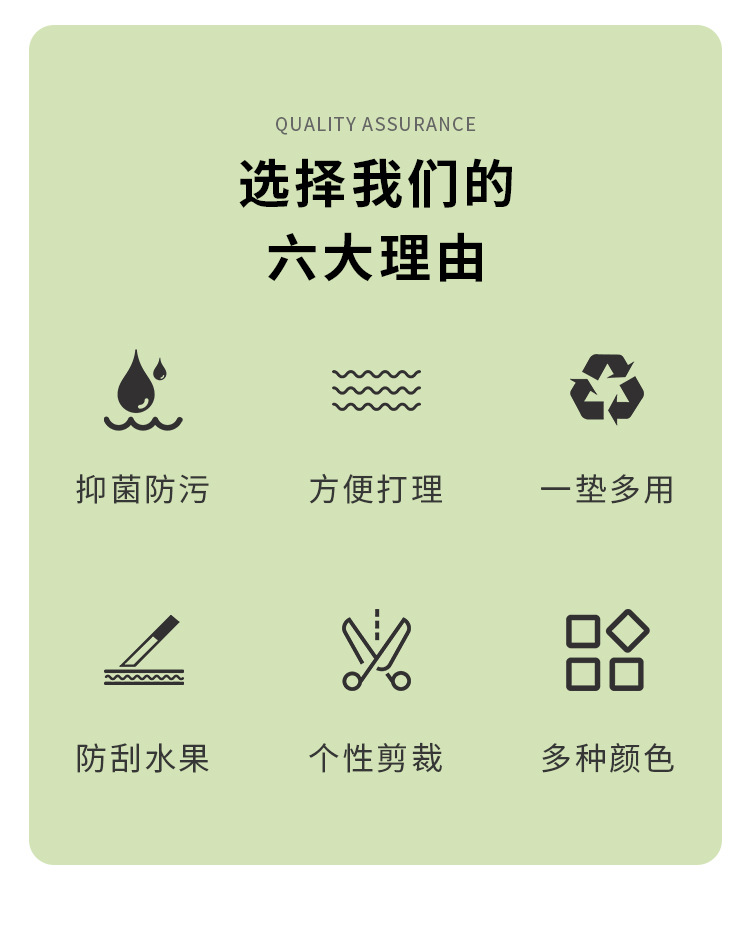 QUALITY ASSURANCE

选择我们的
六大理由

抑菌防污

方便打理

一垫多用

防刮水果

个性剪裁

多种颜色