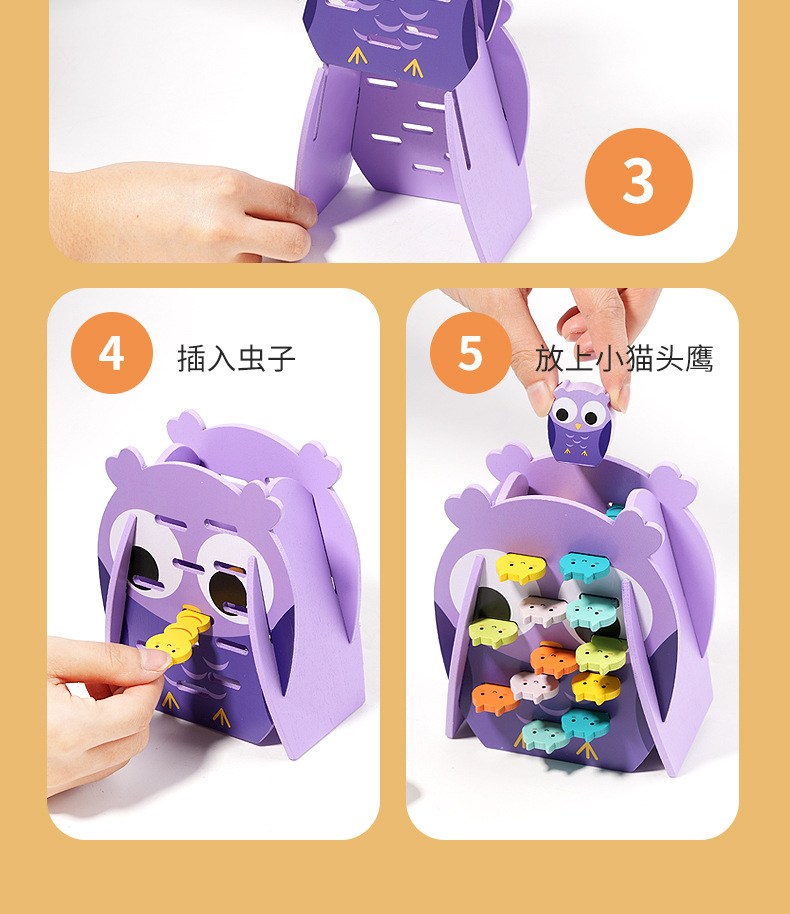 3

4 插入虫子

5 放上小猫头鹰