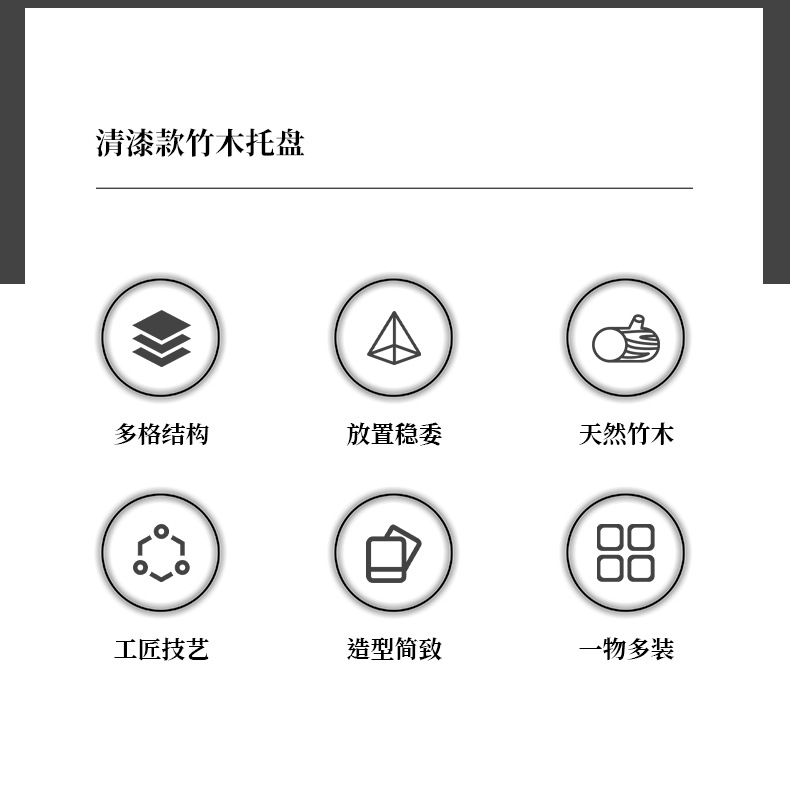 清漆款竹木托盘

多格结构

放置稳委

天然竹木

工匠技艺

造型简致

一物多装