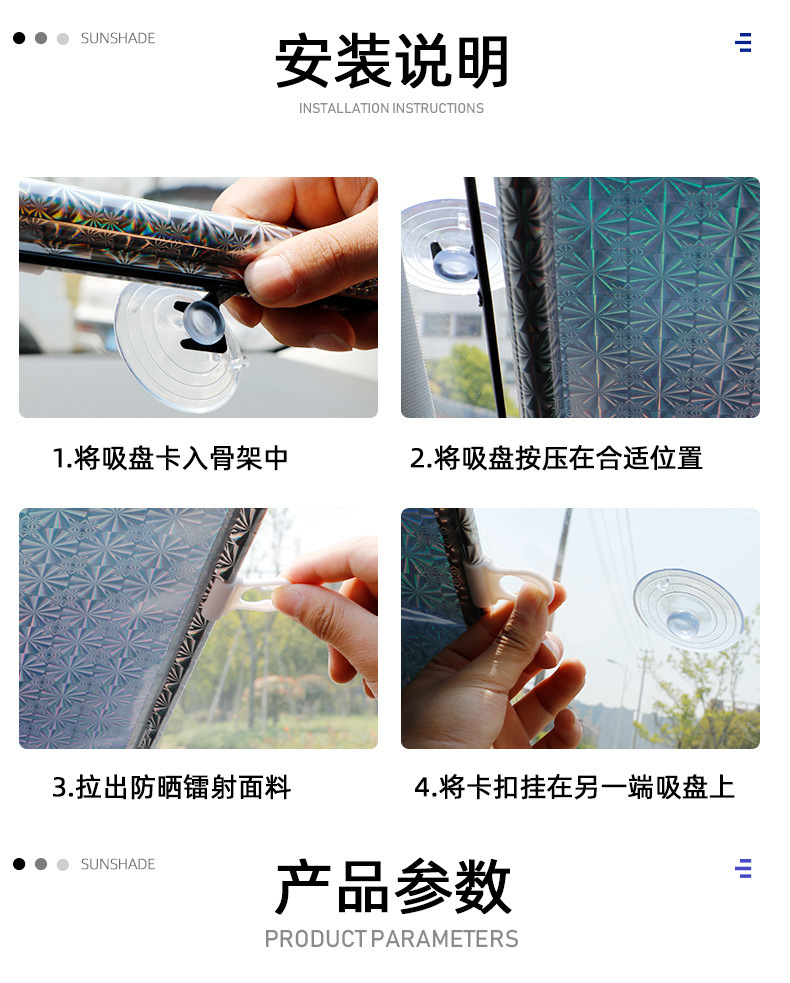 SUNSHADE

安装说明

INSTALLATION INSTRUCTIONS

1.将吸盘卡入骨架中

2.将吸盘按压在合适位置

3.拉出防晒镭射面料

4.将卡扣挂在另一端吸盘上

SUNSHADE

产品参数

PRODUCT PARAMETERS