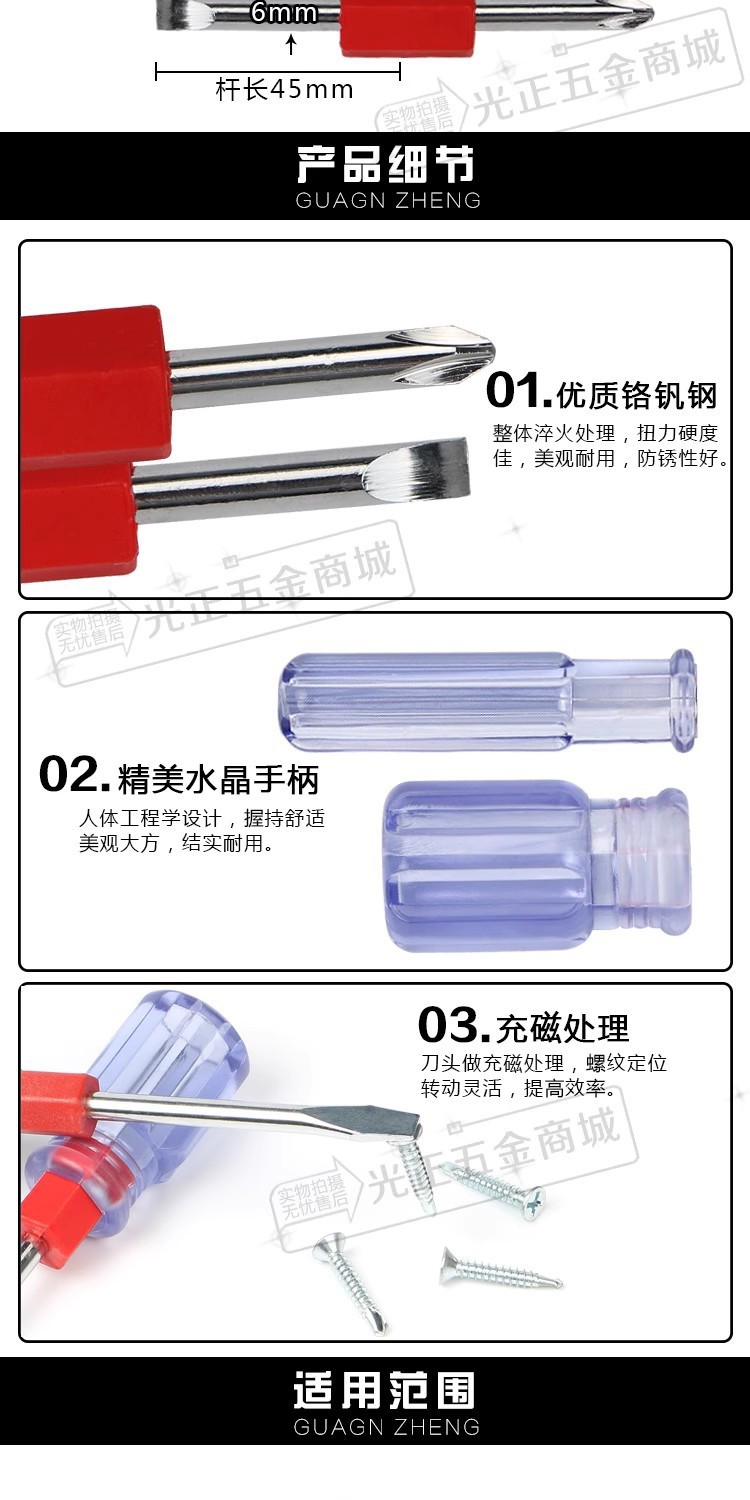 6mm

杆长45mm

实物拍摄 无忧售后 光正五金商城

产品细节
GUAGN ZHENG

01.优质铬钒钢
整体淬火处理，扭力硬度佳，美观耐用，防锈性好。

实物拍摄 无忧售后 光正五金商城

02.精美水晶手柄
人体工程学设计，握持舒适美观大方，结实耐用。

03.充磁处理
刀头做充磁处理，螺纹定位转动灵活，提高效率。

实物拍摄 无忧售后 光正五金商城

适用范围
GUAGN ZHENG