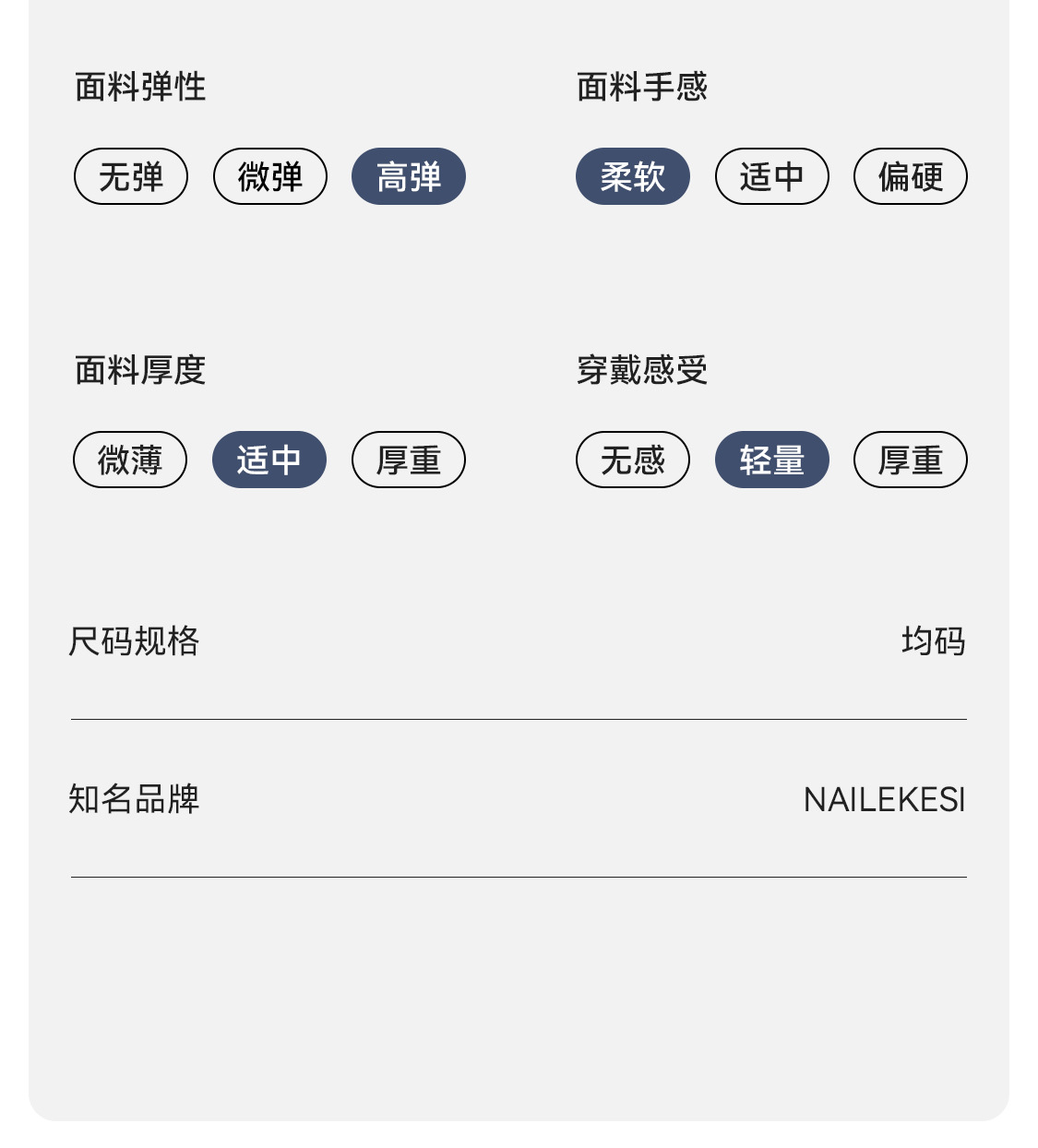 面料弹性

无弹 微弹 高弹

面料手感

柔软 适中 偏硬

面料厚度

微薄 适中 厚重

穿戴感受

无感 轻量 厚重

尺码规格 均码

知名品牌 NAILEKESI