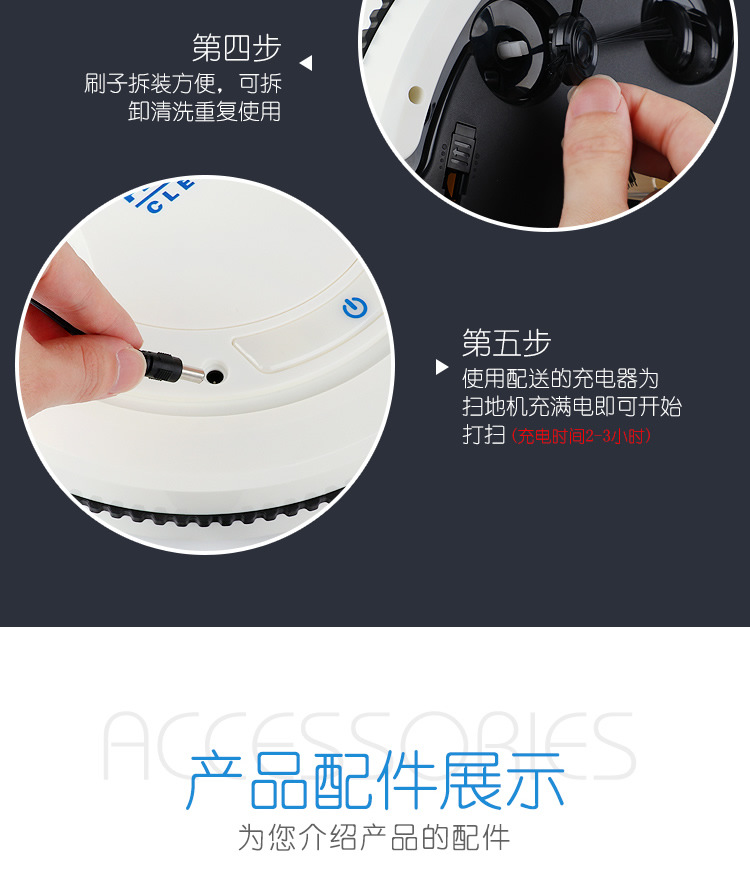 第四步
刷子拆装方便，可拆卸清洗重复使用

CLE

第五步
使用配送的充电器为扫地机充满电即可开始打扫（充电时间2-3小时）

ACCESSORIES
产品配件展示
为您介绍产品的配件