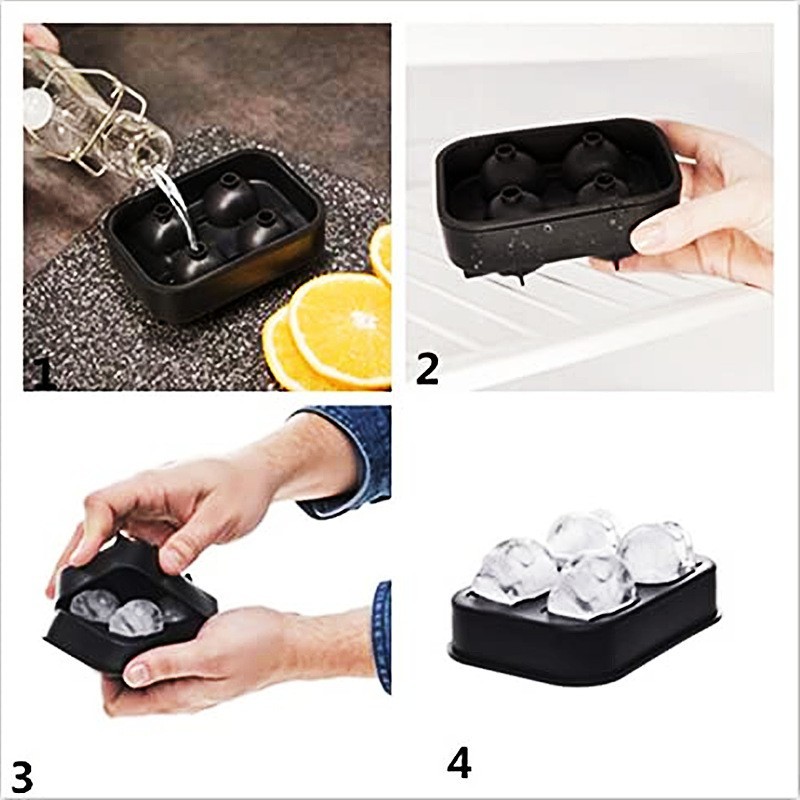 1

2

3

4