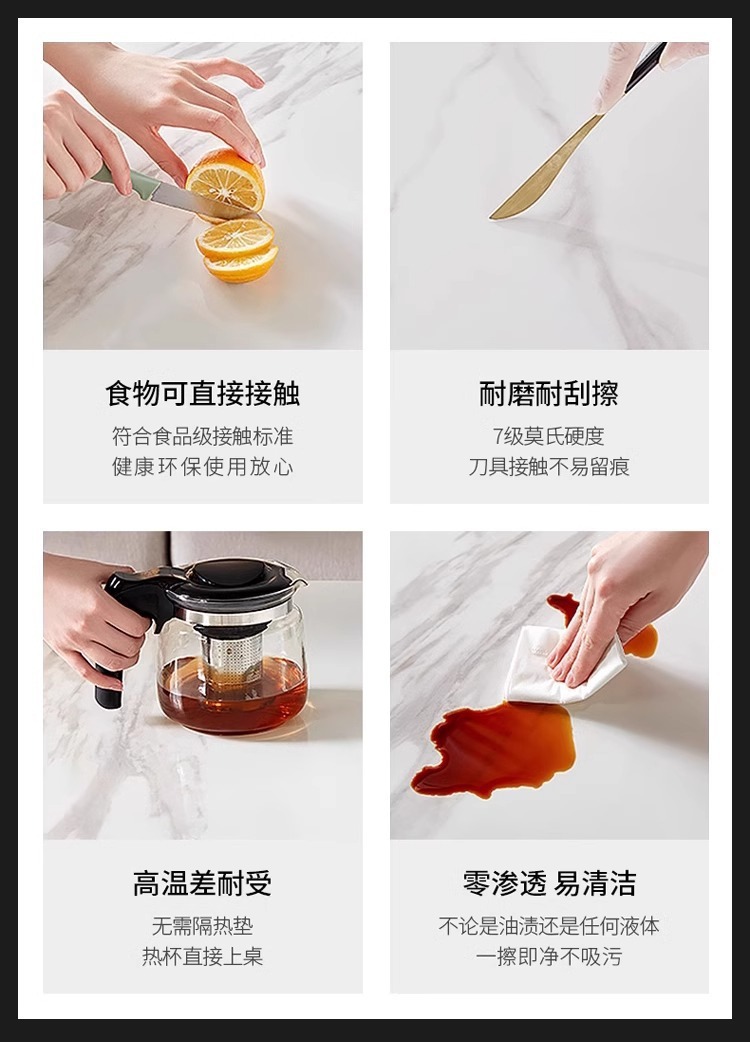 食物可直接接触

符合食品级接触标准
健康环保使用放心

耐磨耐刮擦

7级莫氏硬度
刀具接触不易留痕

高温差耐受

无需隔热垫
热杯直接上桌

零渗透 易清洁

不论是油渍还是任何液体
一擦即净不吸污