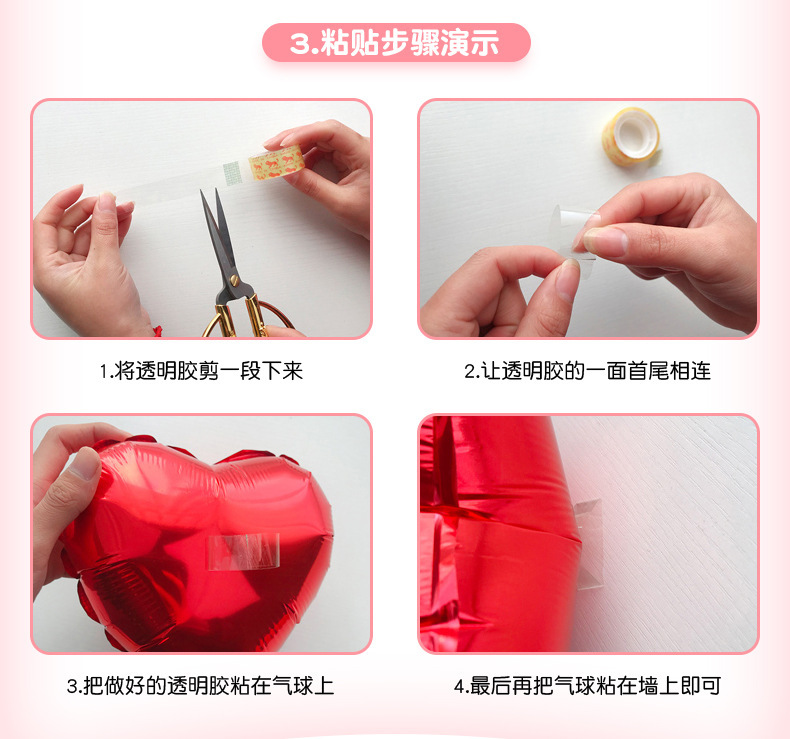 3.粘贴步骤演示

1.将透明胶剪一段下来

2.让透明胶的一面首尾相连

3.把做好的透明胶粘在气球上

4.最后再把气球粘在墙上即可