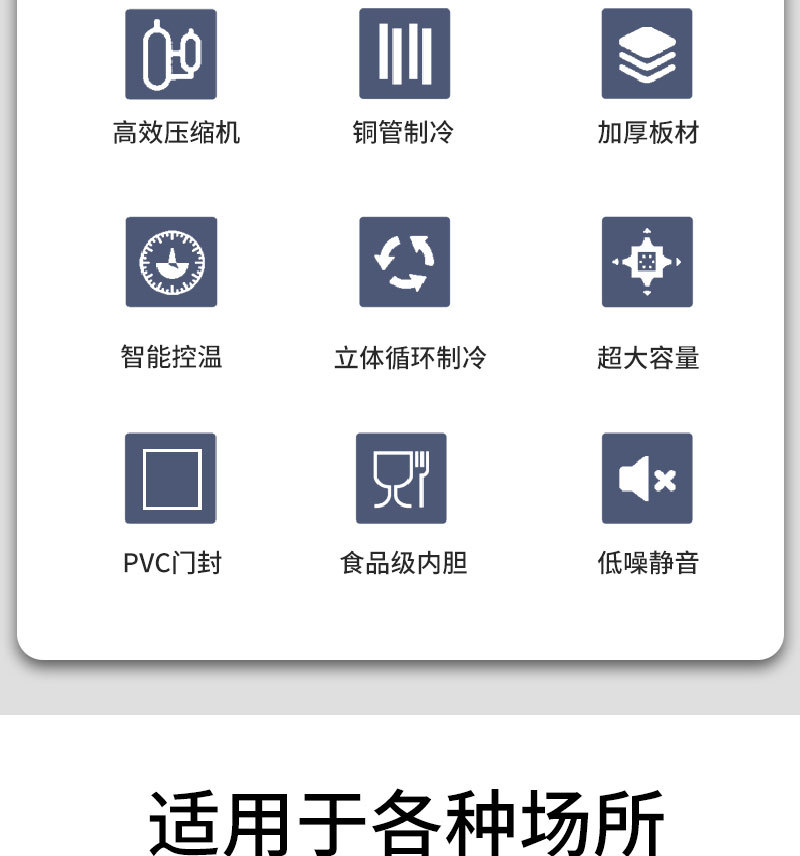 高效压缩机

铜管制冷

加厚板材

智能控温

立体循环制冷

超大容量

PVC门封

食品级内胆

低噪静音

适用于各种场所